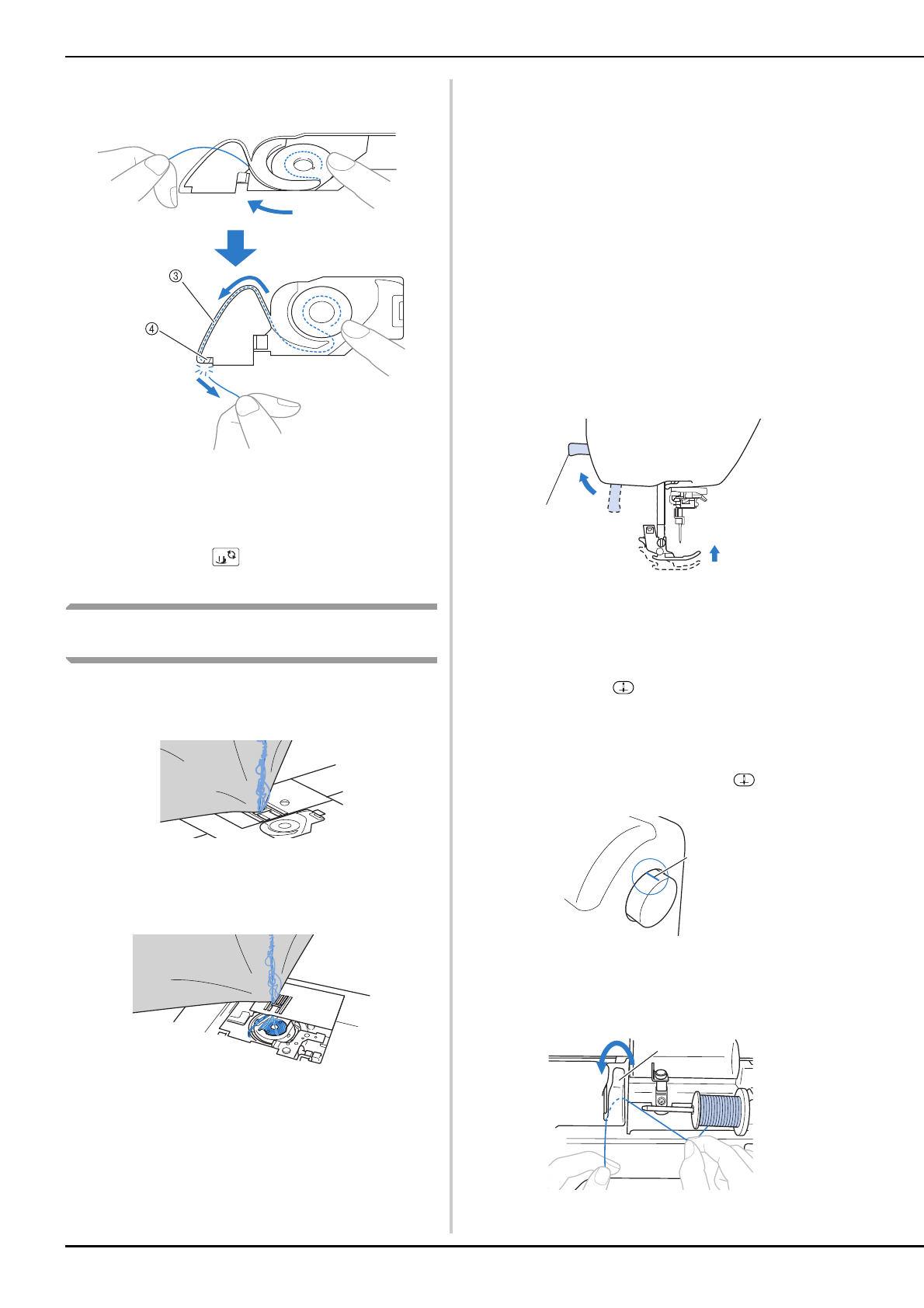 ③

④