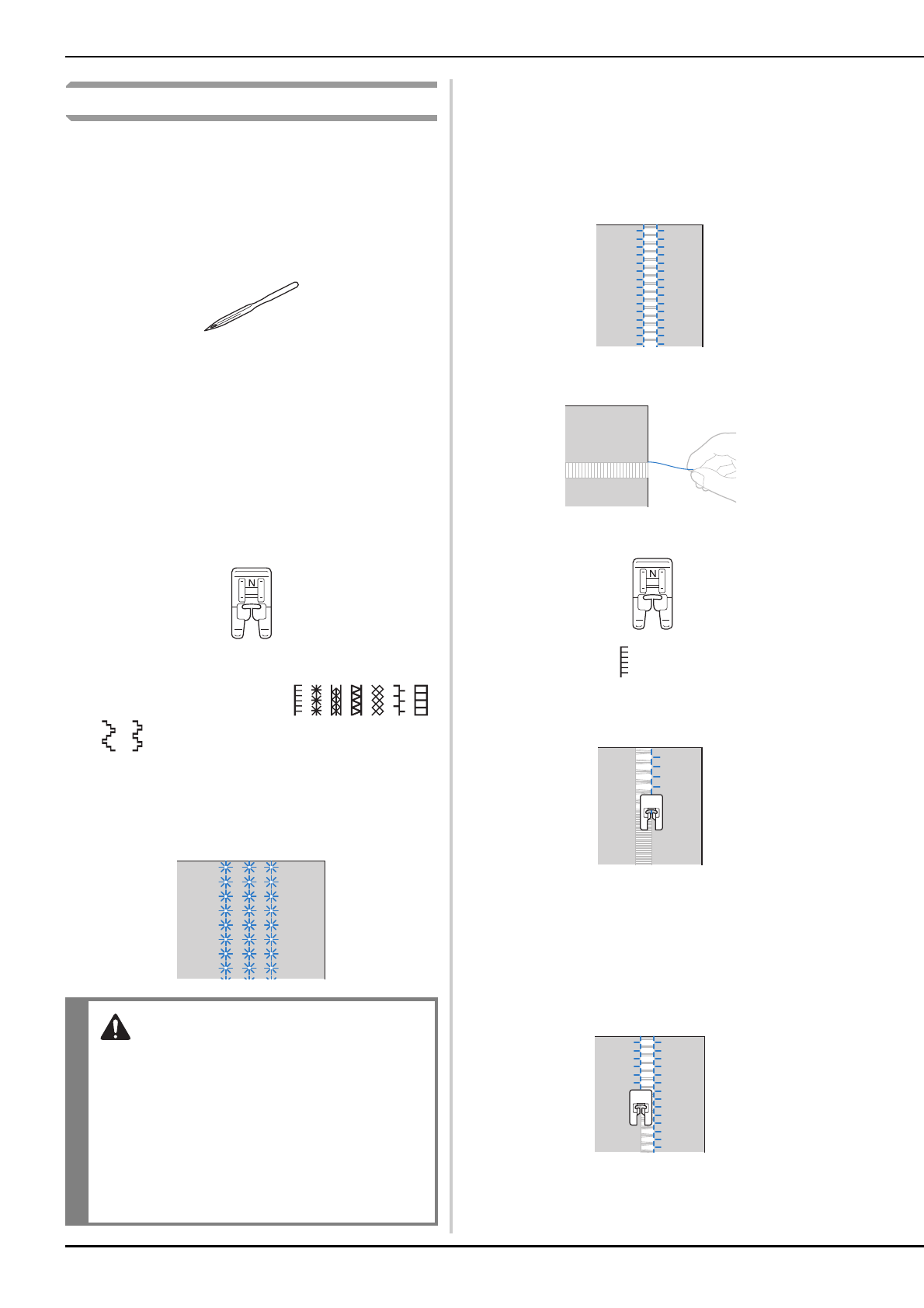 N

N