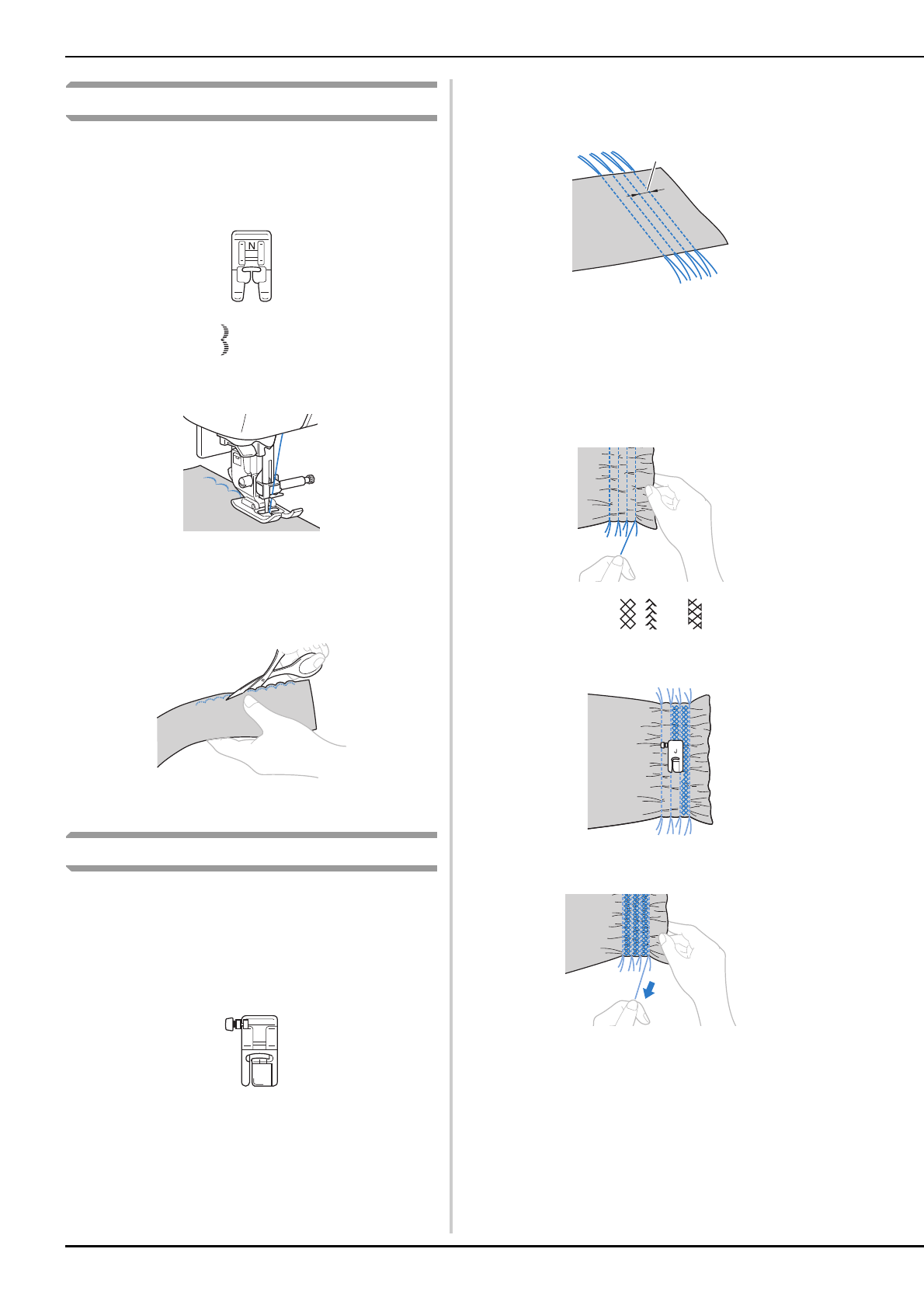 N

J