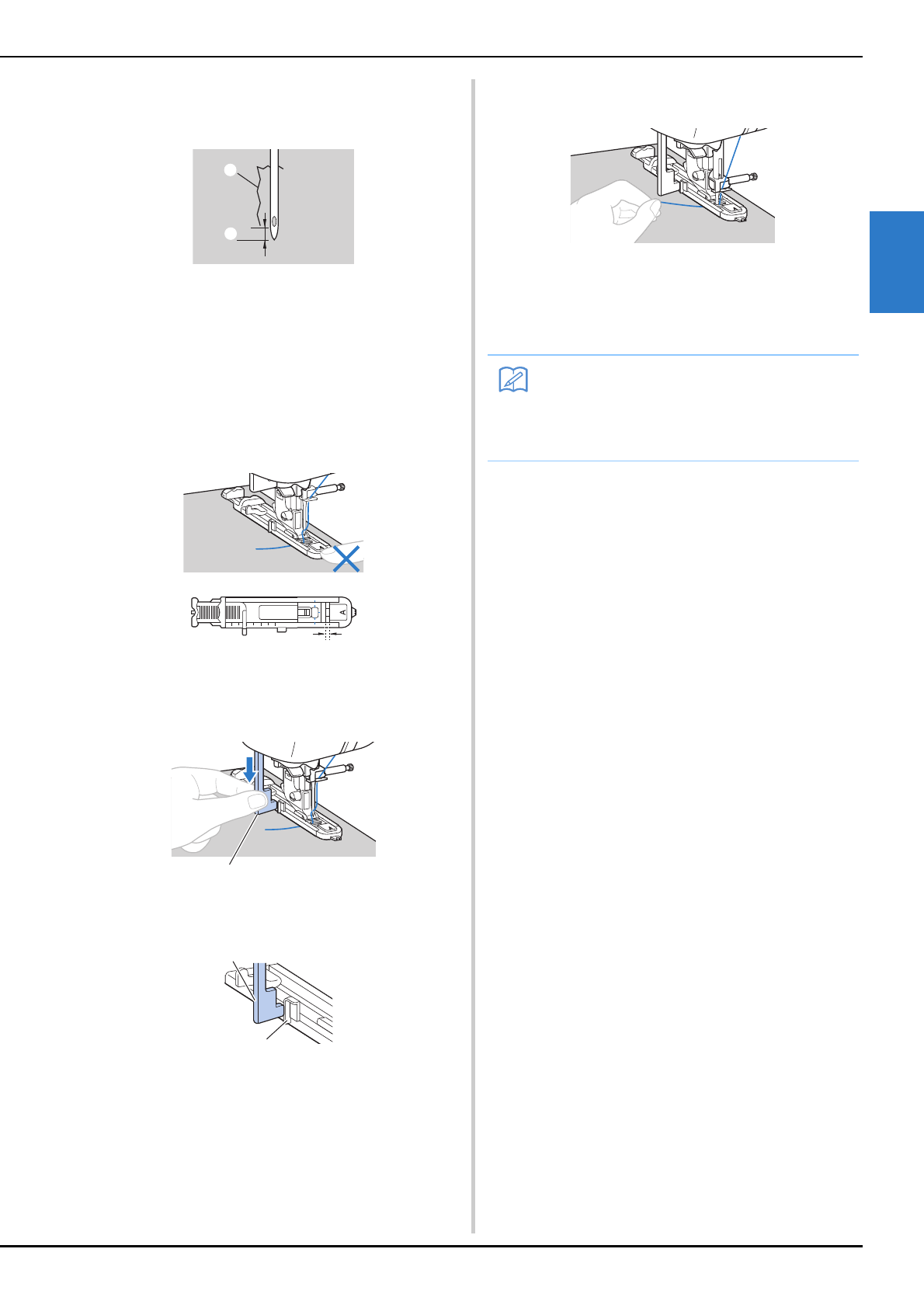 A