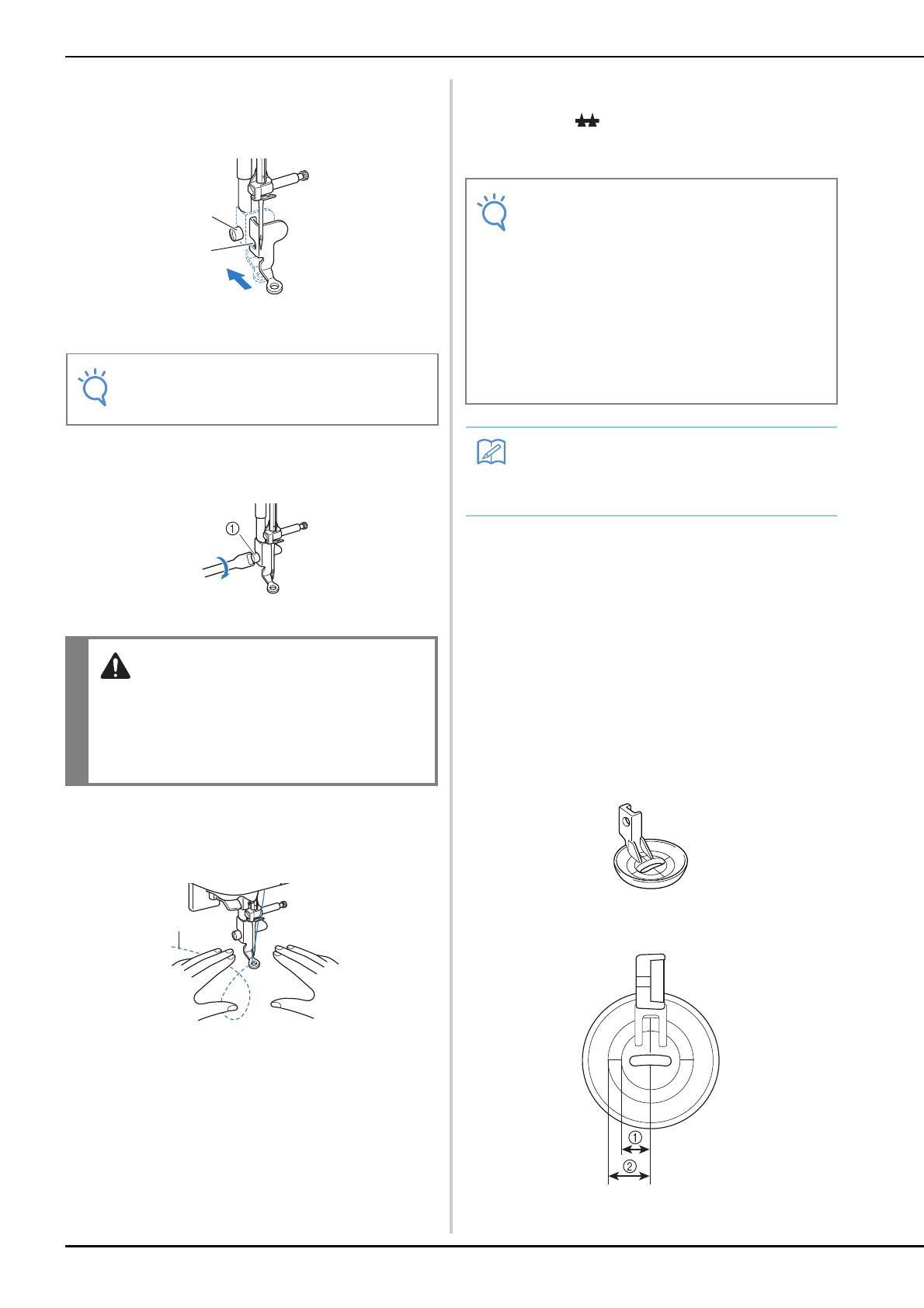 ①

①
②