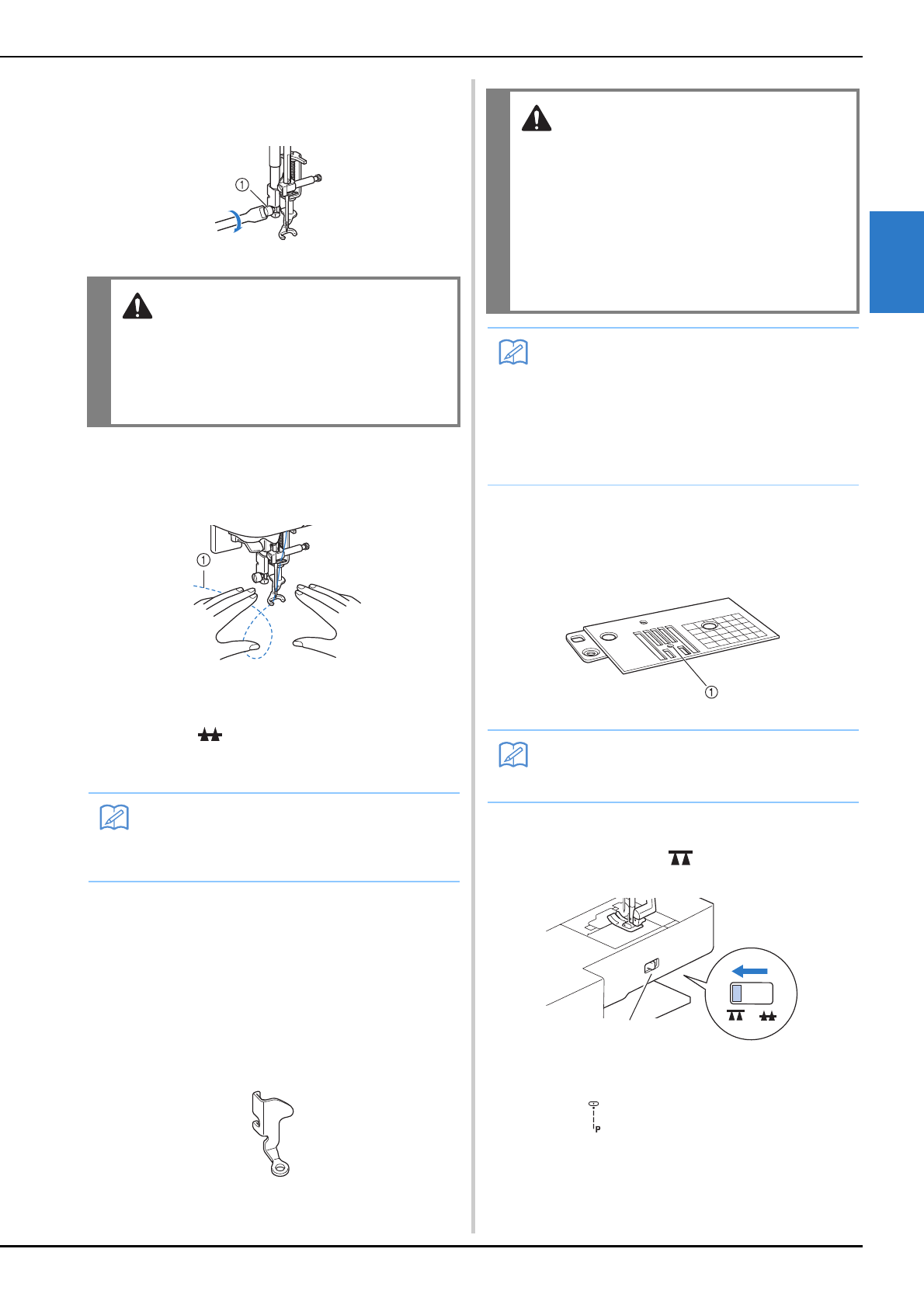 ①

①

①

P