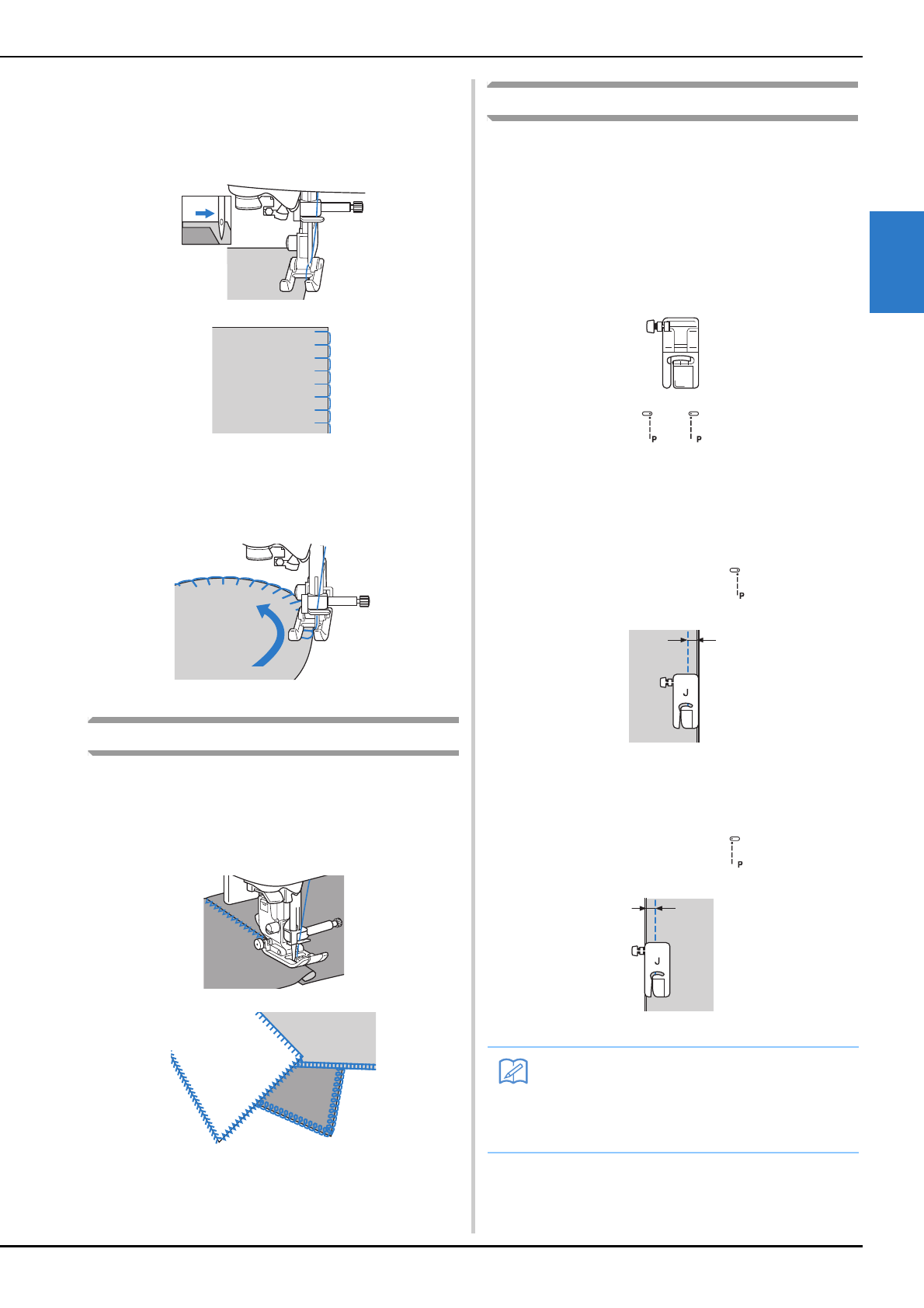 P P

P

J

P

J