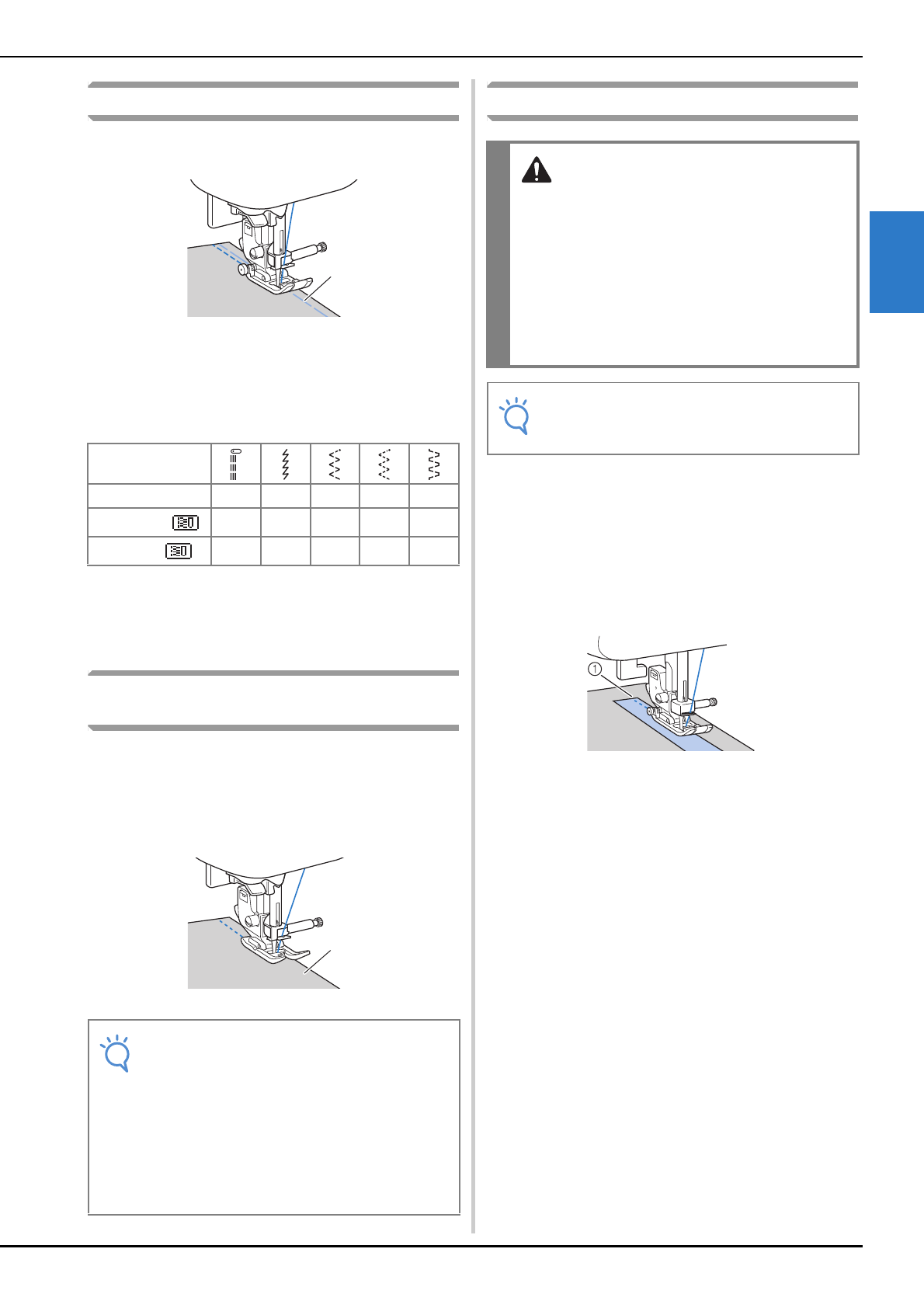 ①