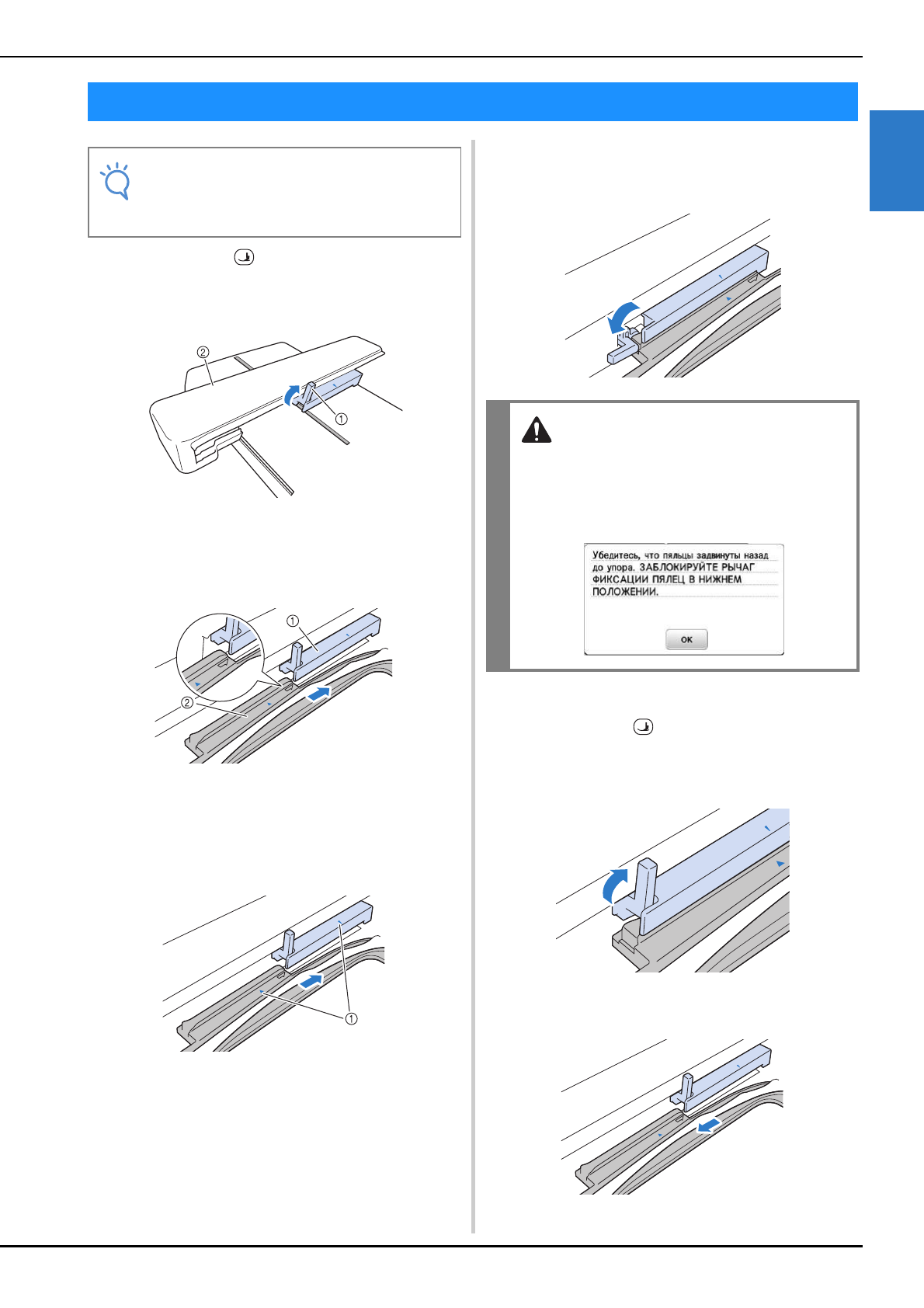 ②

①

①

②

①

Убедитесь, что пяльцы задвинуты назад до упора. ЗАБЛОКИРУЙТЕ РЫЧАГ ФИКСАЦИИ ПЯЛЕЦ В НИЖНЕМ ПОЛОЖЕНИИ.

OK