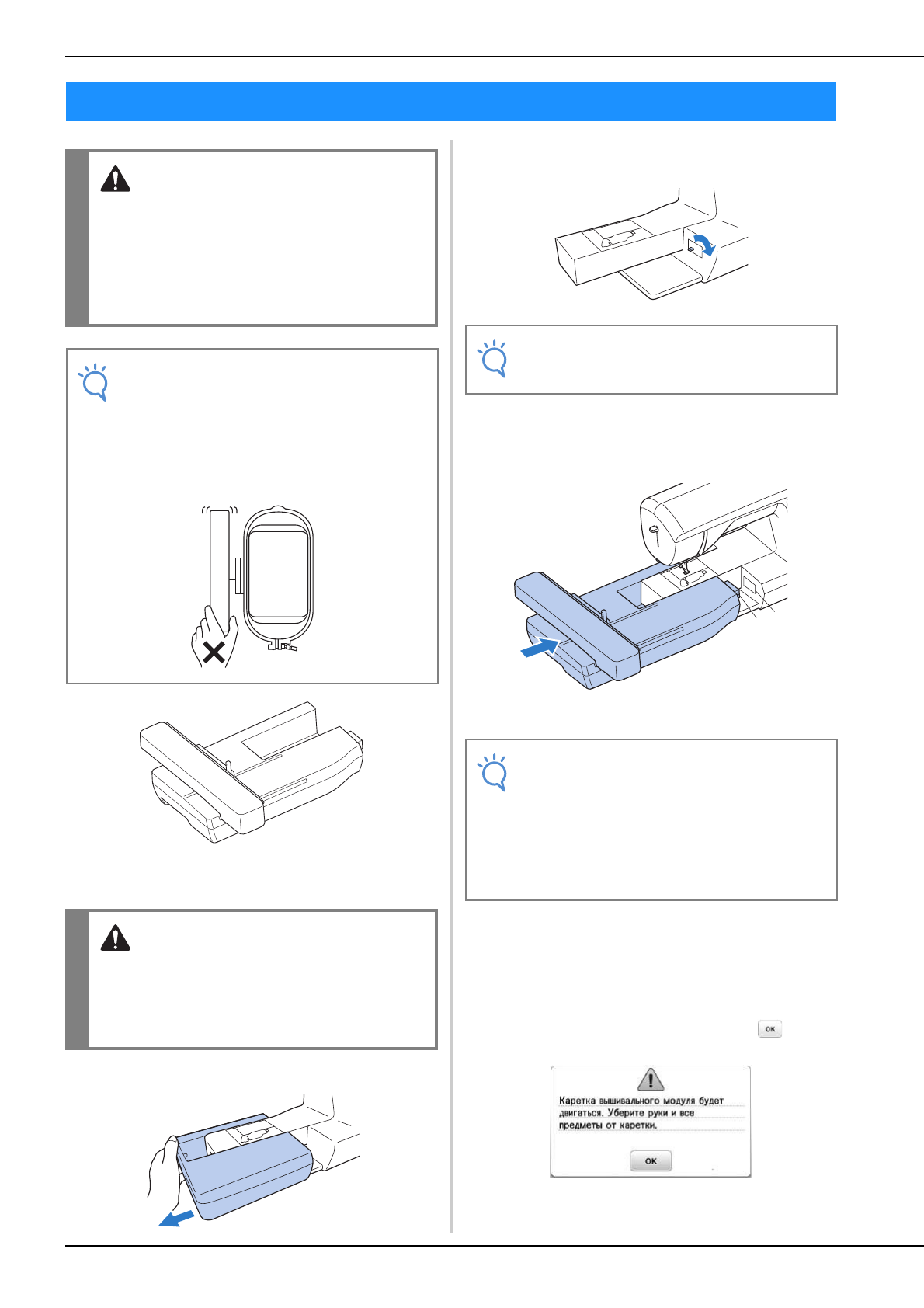 OK

Каретка вышивального модуля будет двигаться. Уберите руки и все предметы от каретки.

OK