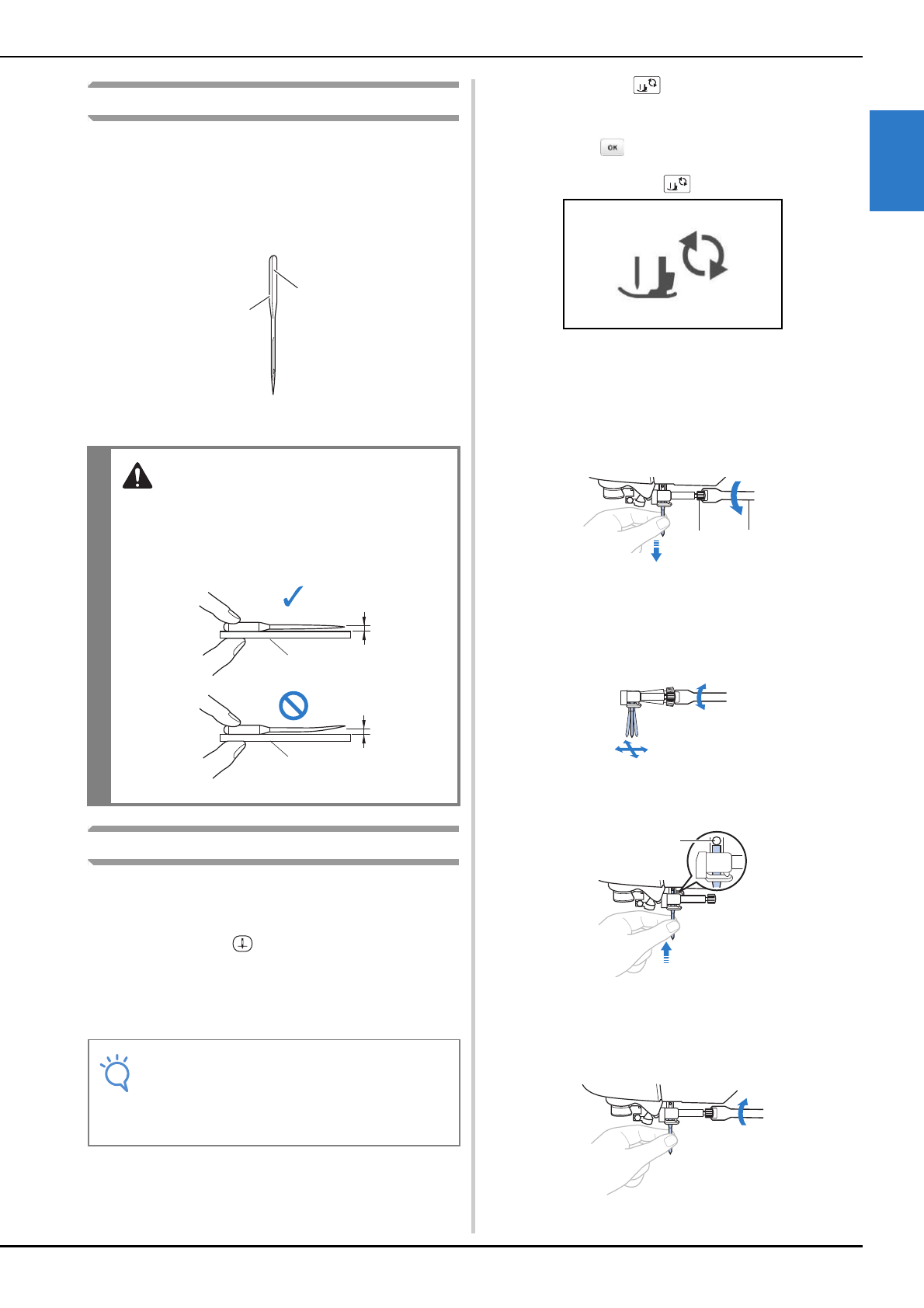 OK