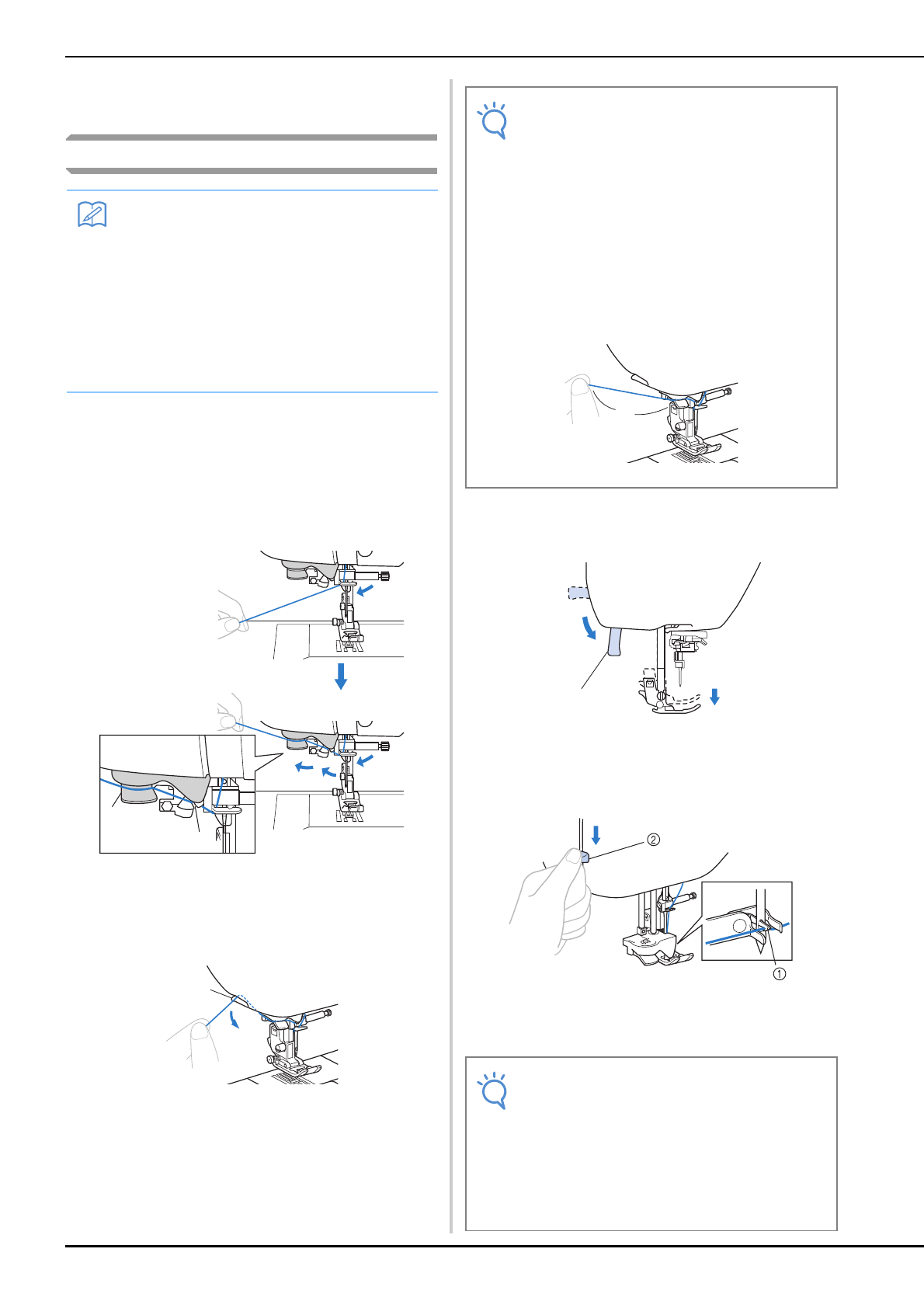 ②

①