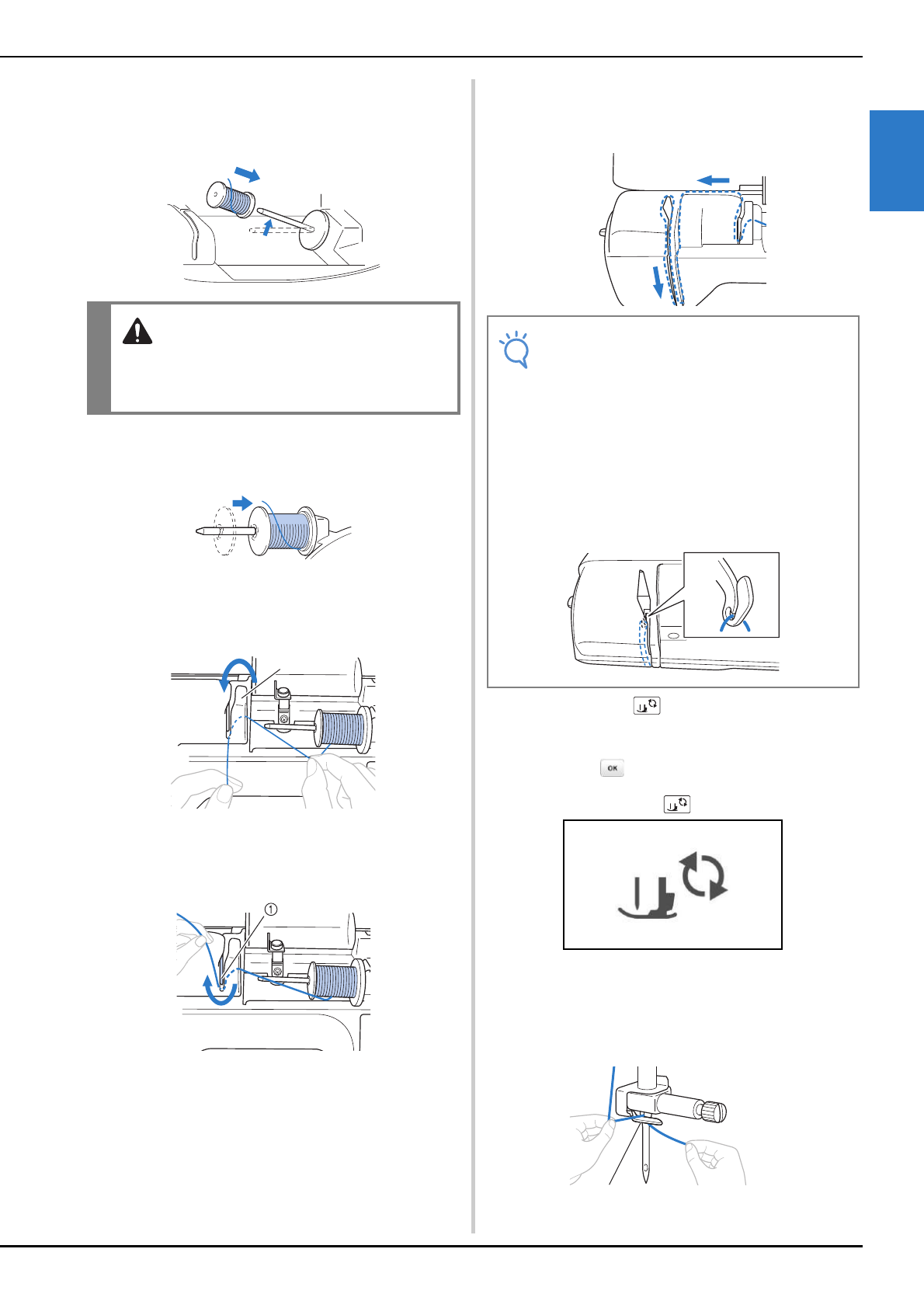 ①

OK