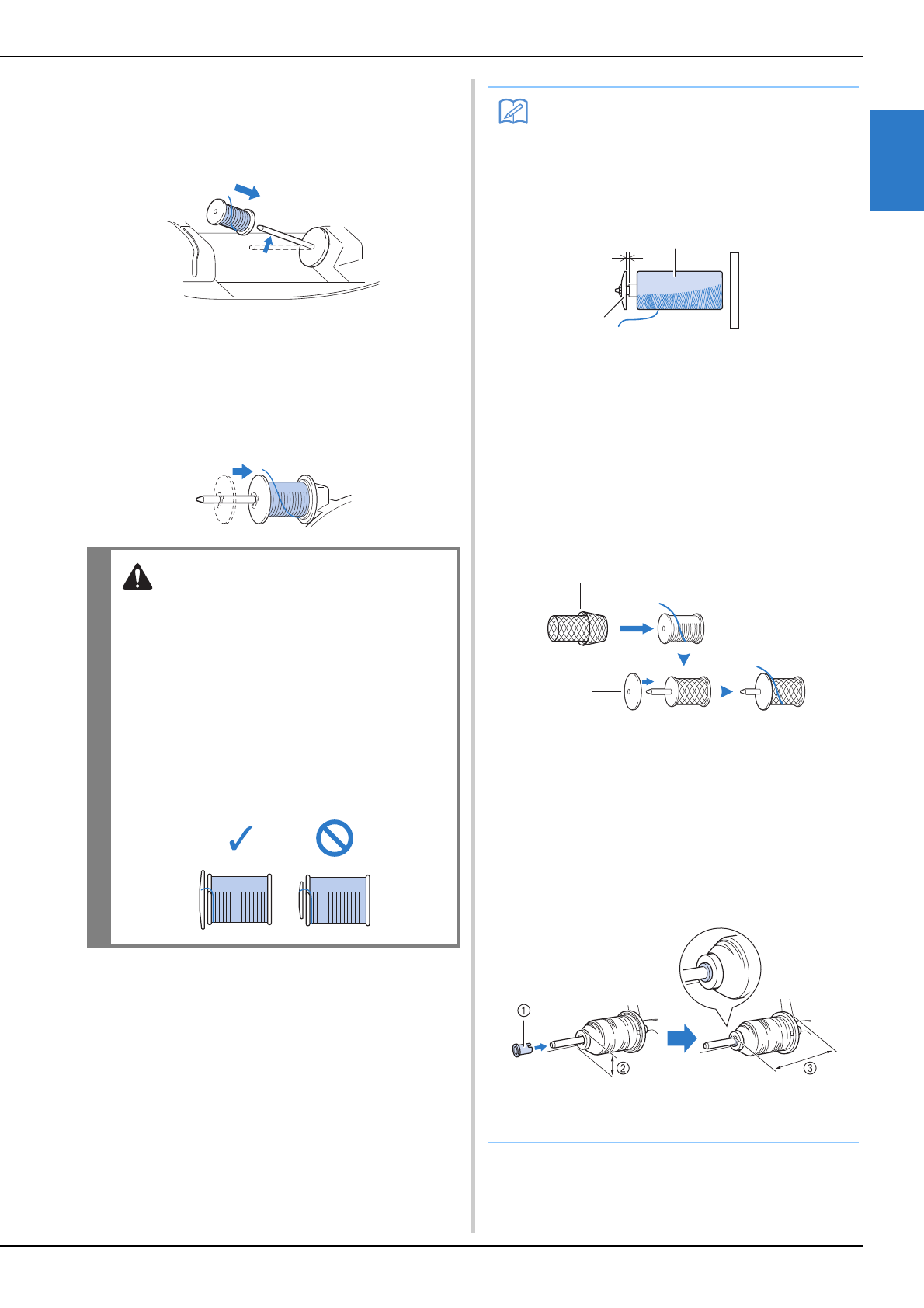 ①

②

③