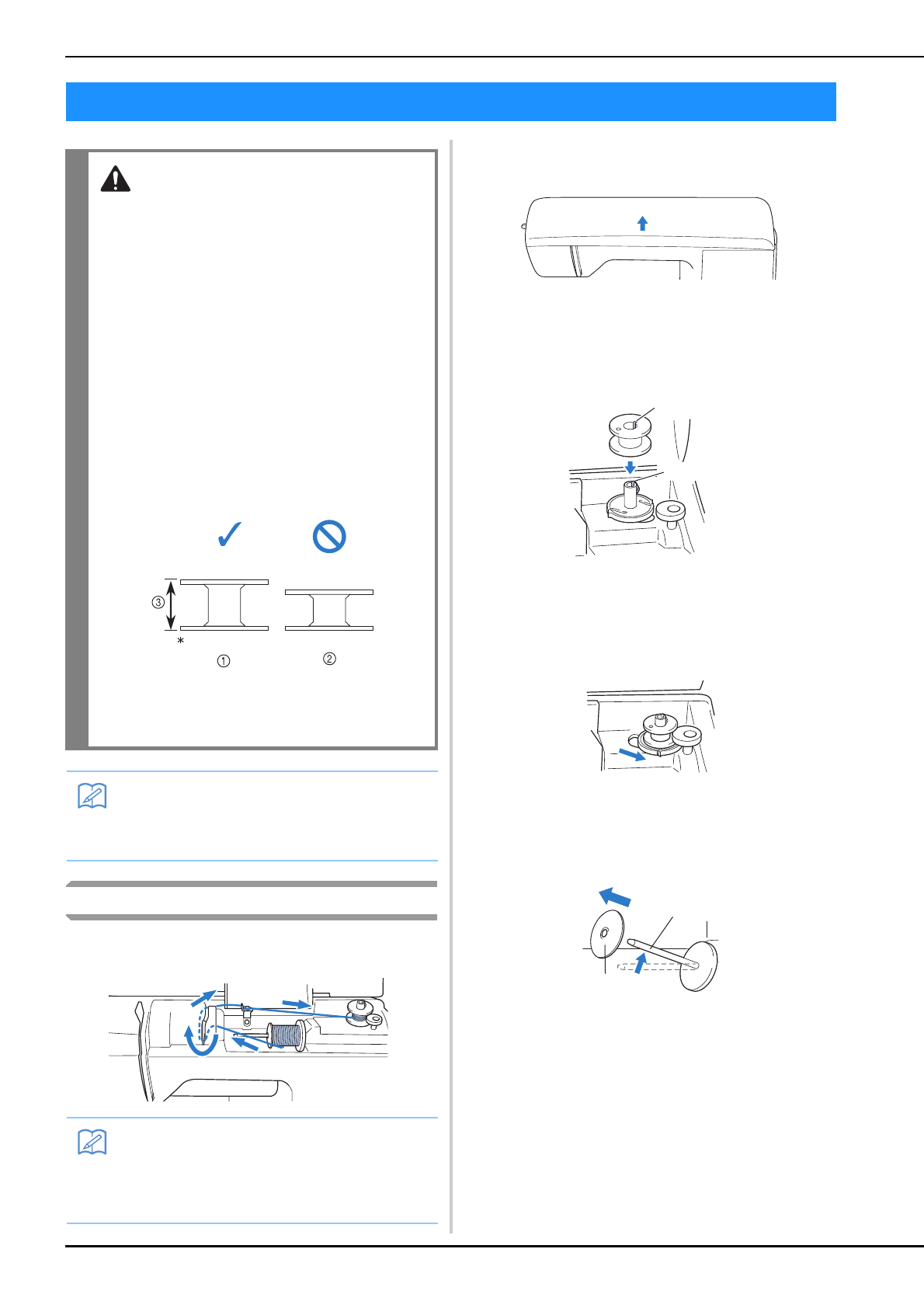 ③
*
①
②