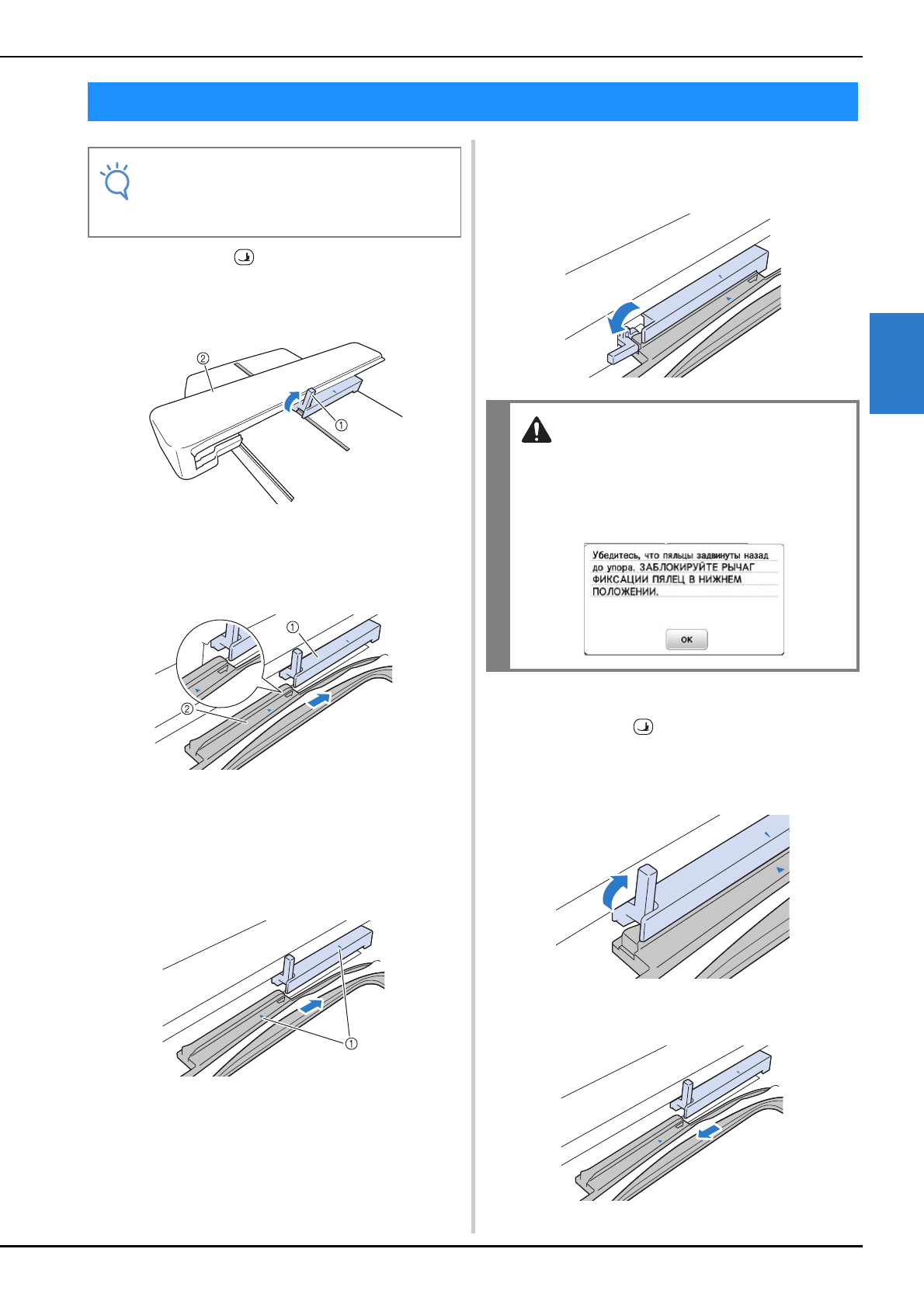 ②

①

①

②

①

Убедитесь, что пяльцы задвинуты назад до упора. ЗАБЛОКИРУЙТЕ РЫЧАГ ФИКСАЦИИ ПЯЛЕЦ В НИЖНЕМ ПОЛОЖЕНИИ.

OK