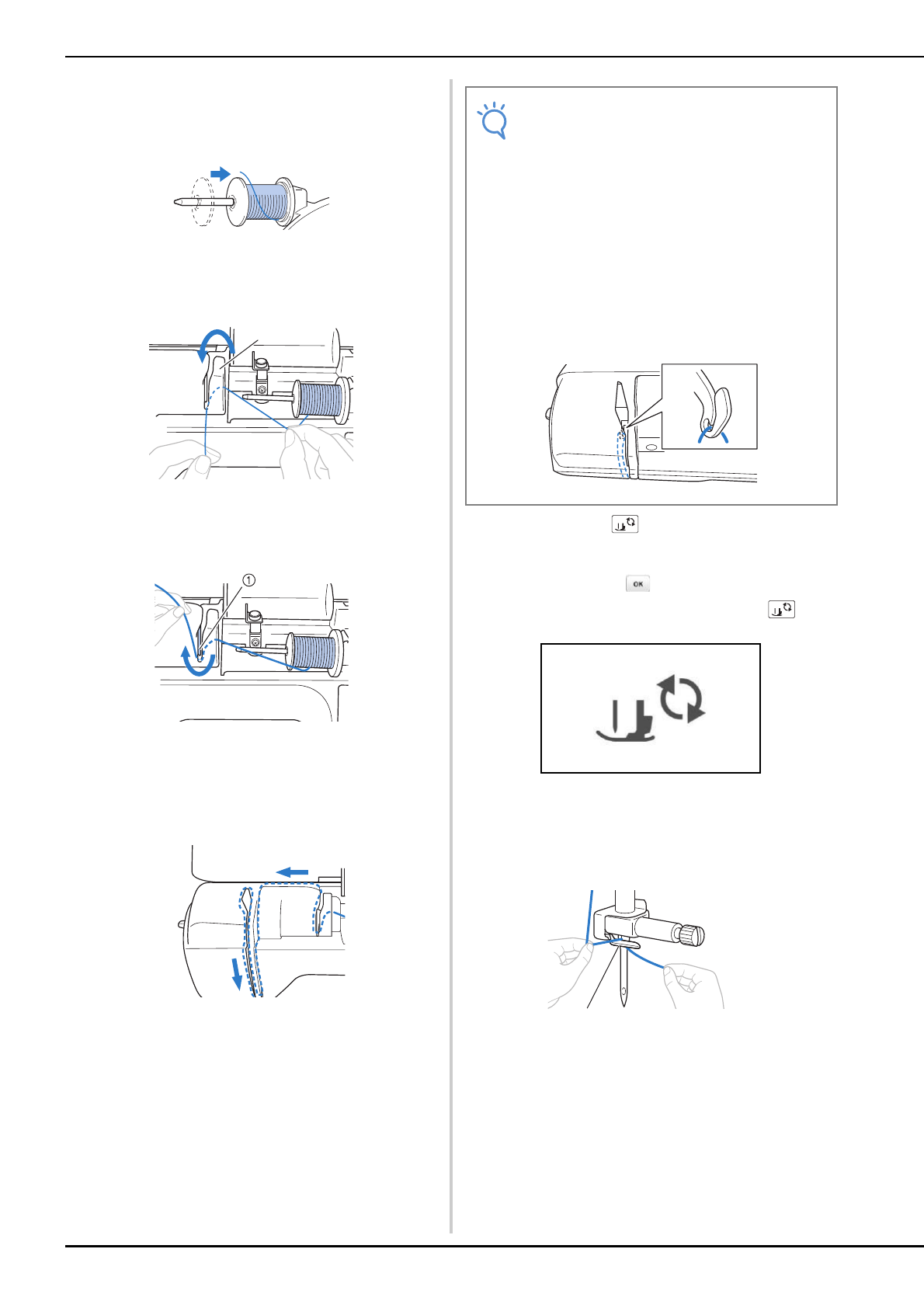 ①

OK