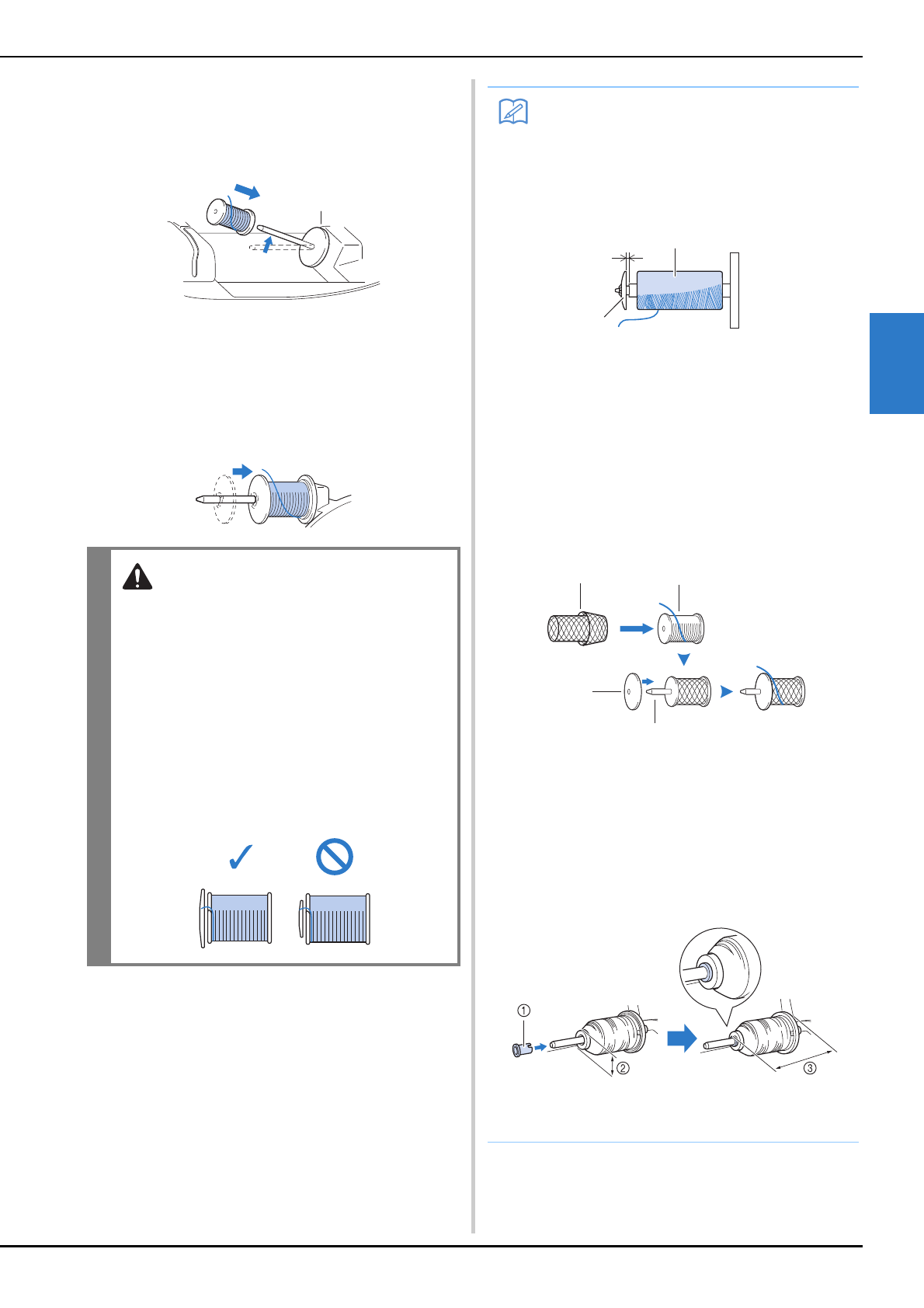 ①

②

③