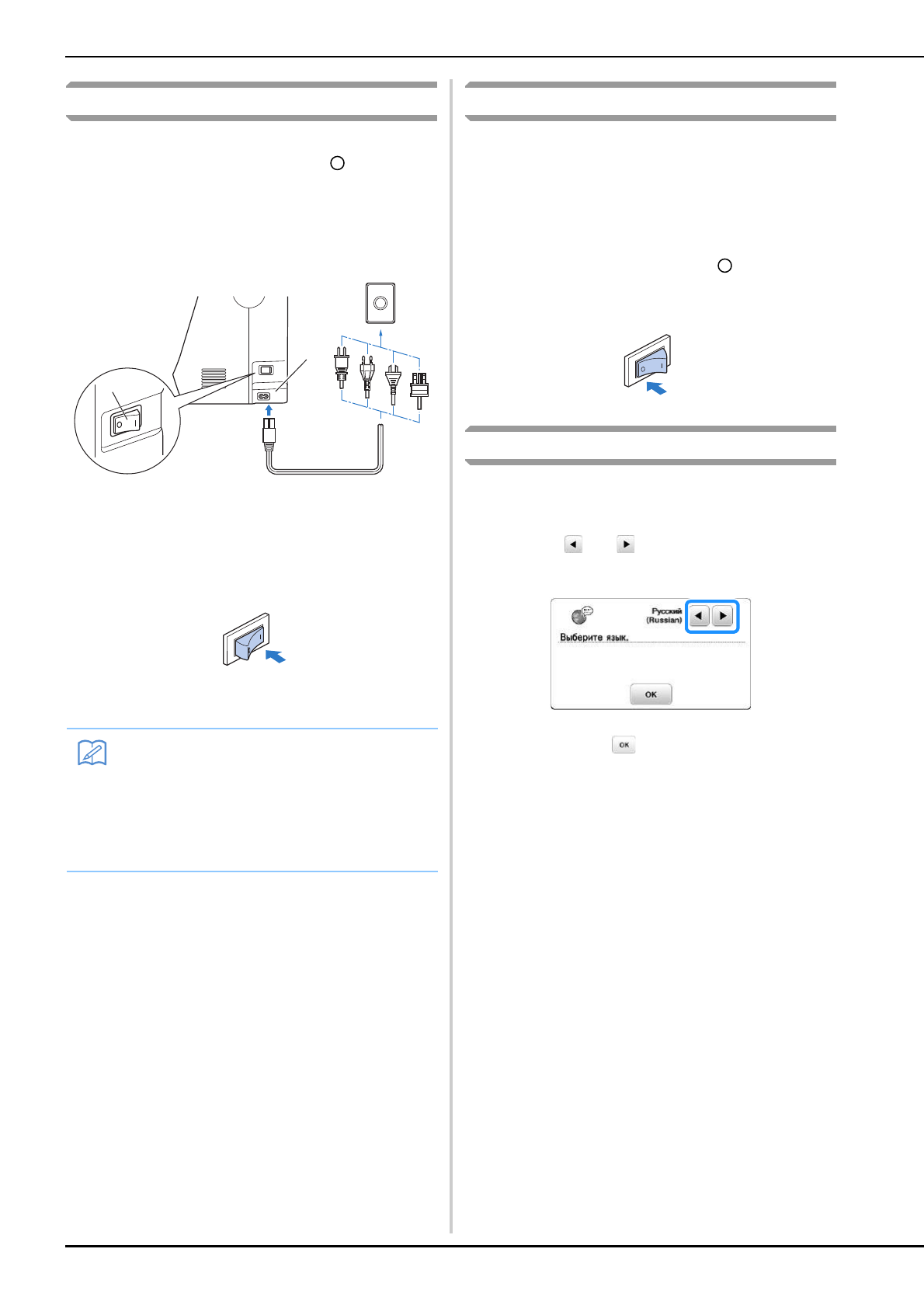 Русский
(Russian)
Выберите язык.
OK

OK