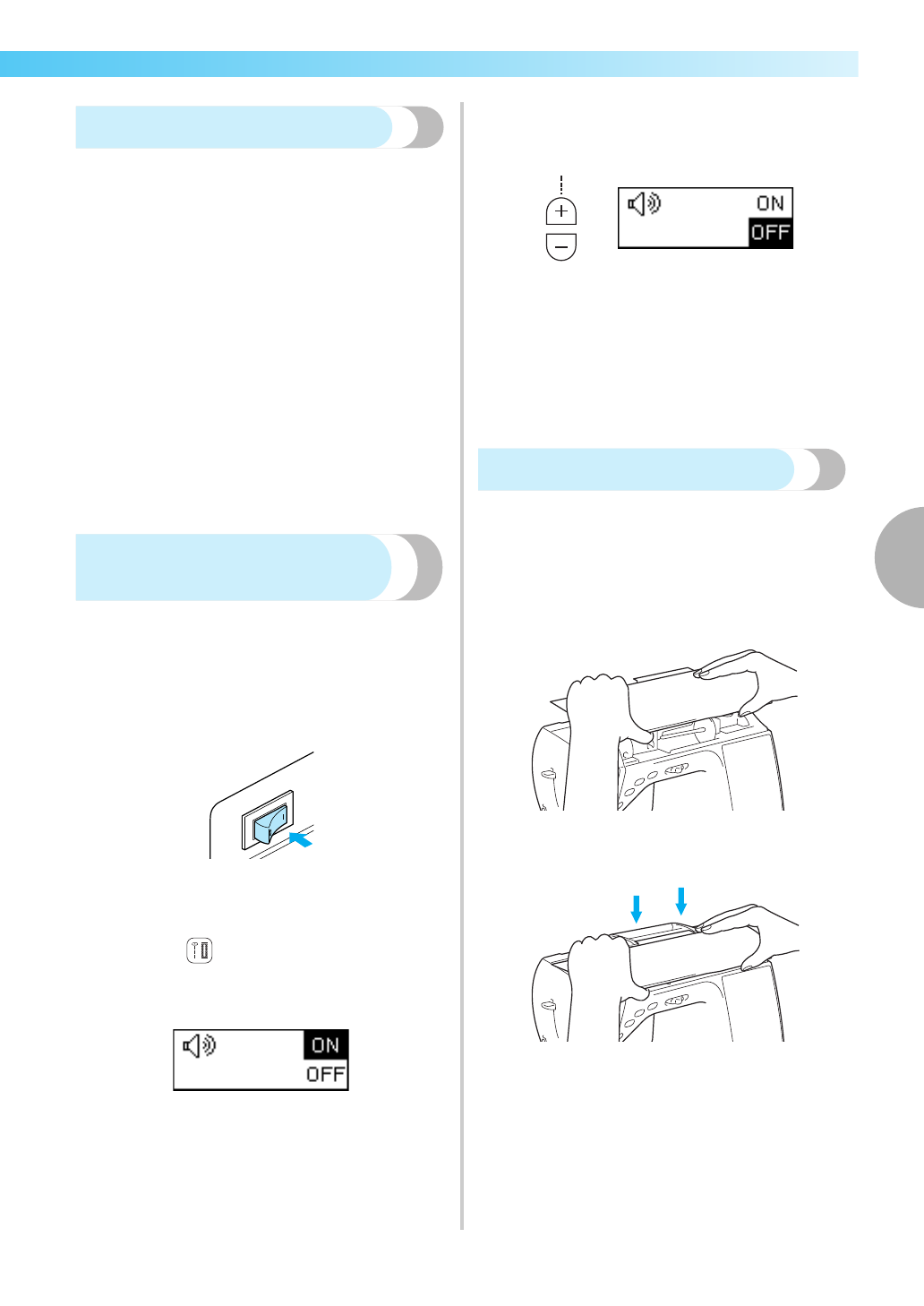 ON
OFF

ON
OFF