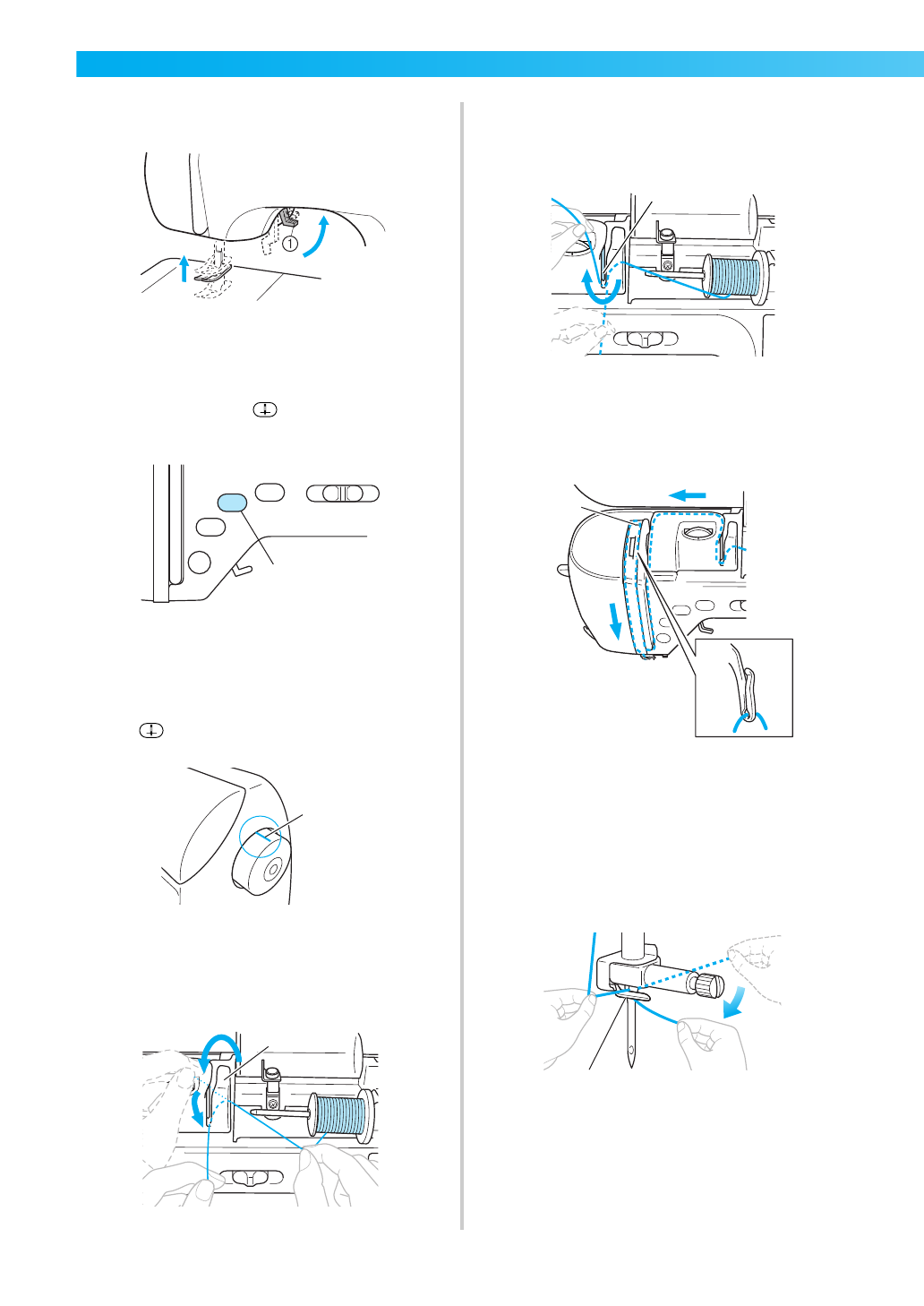 ①