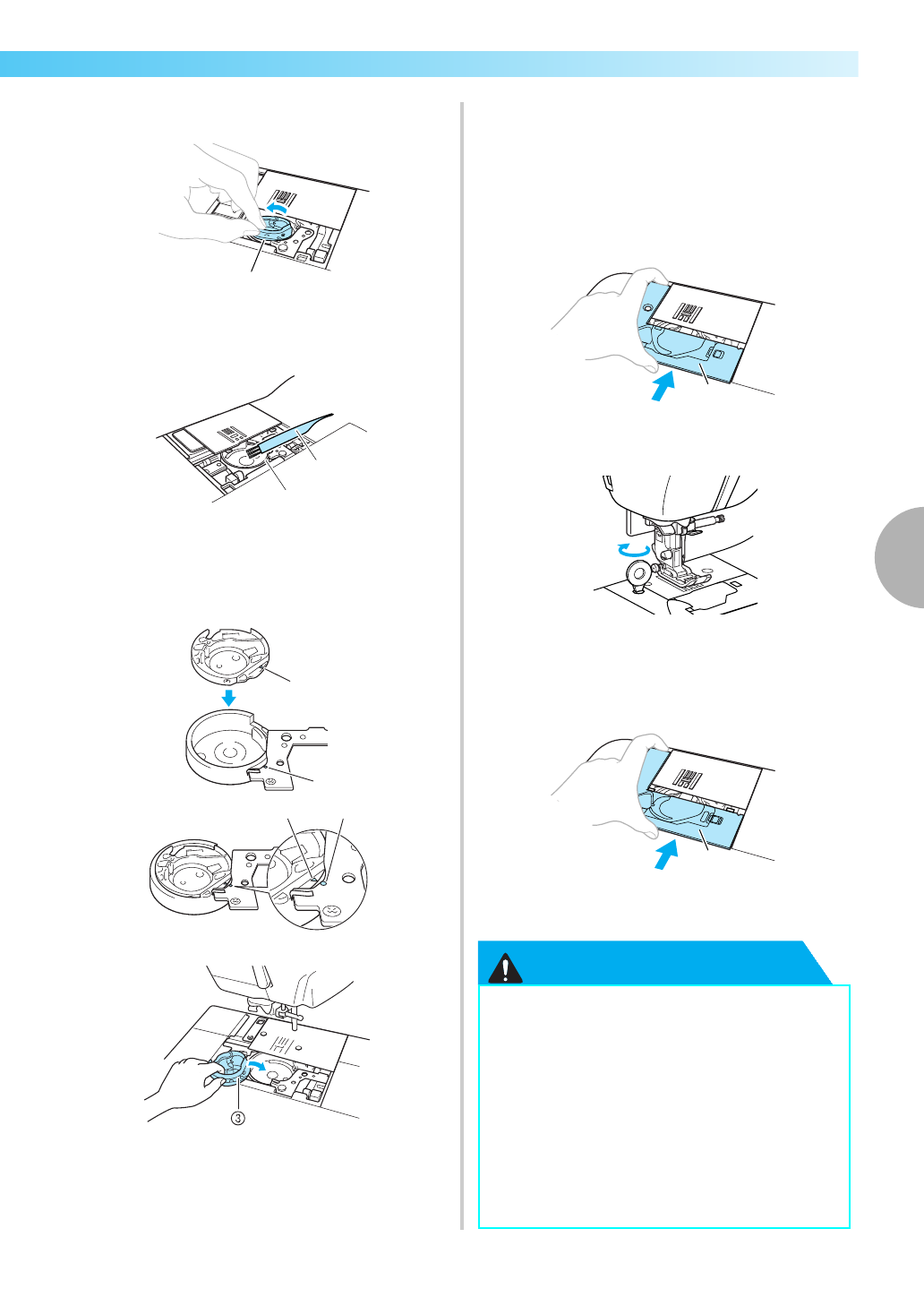 ③