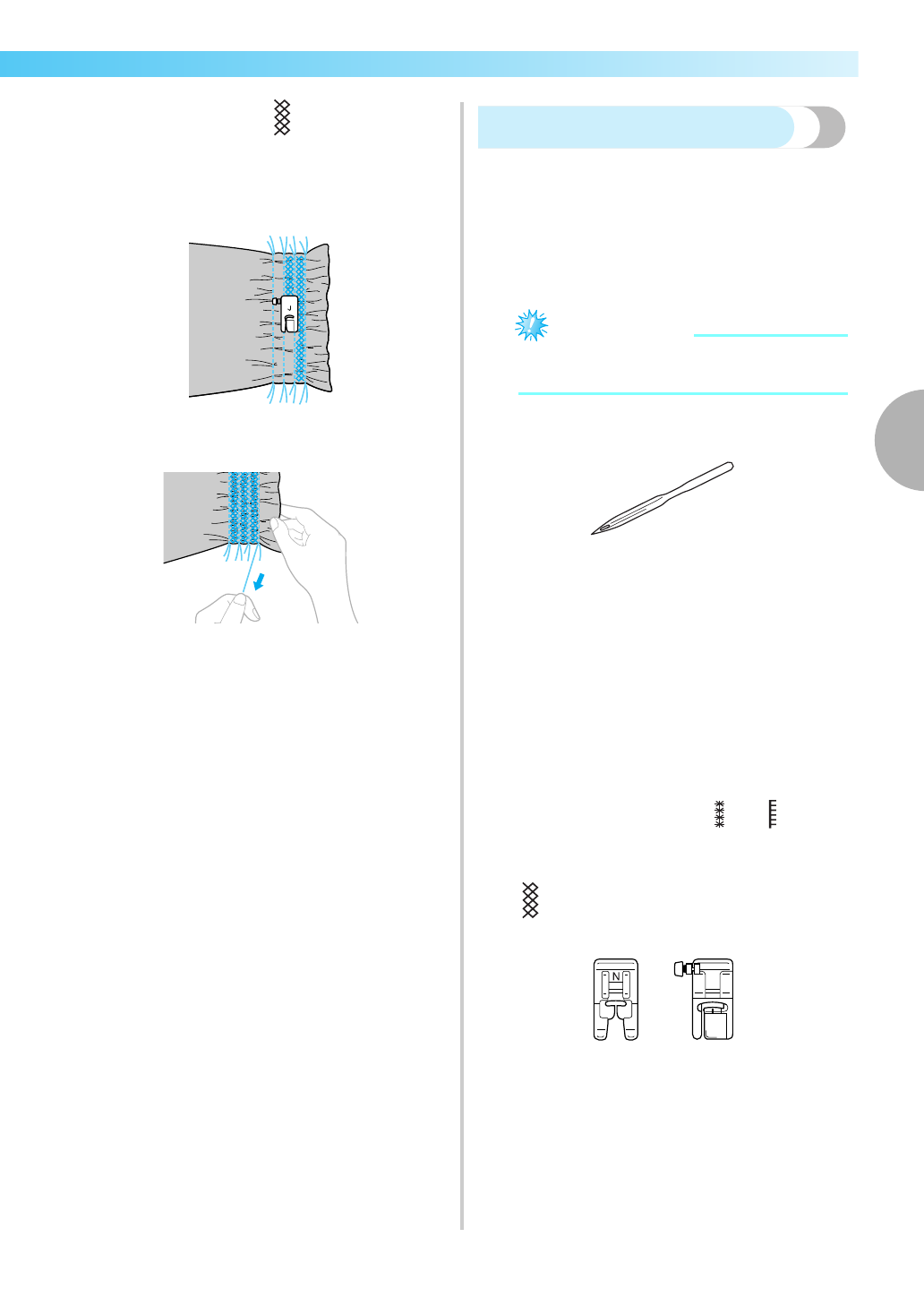 J

N