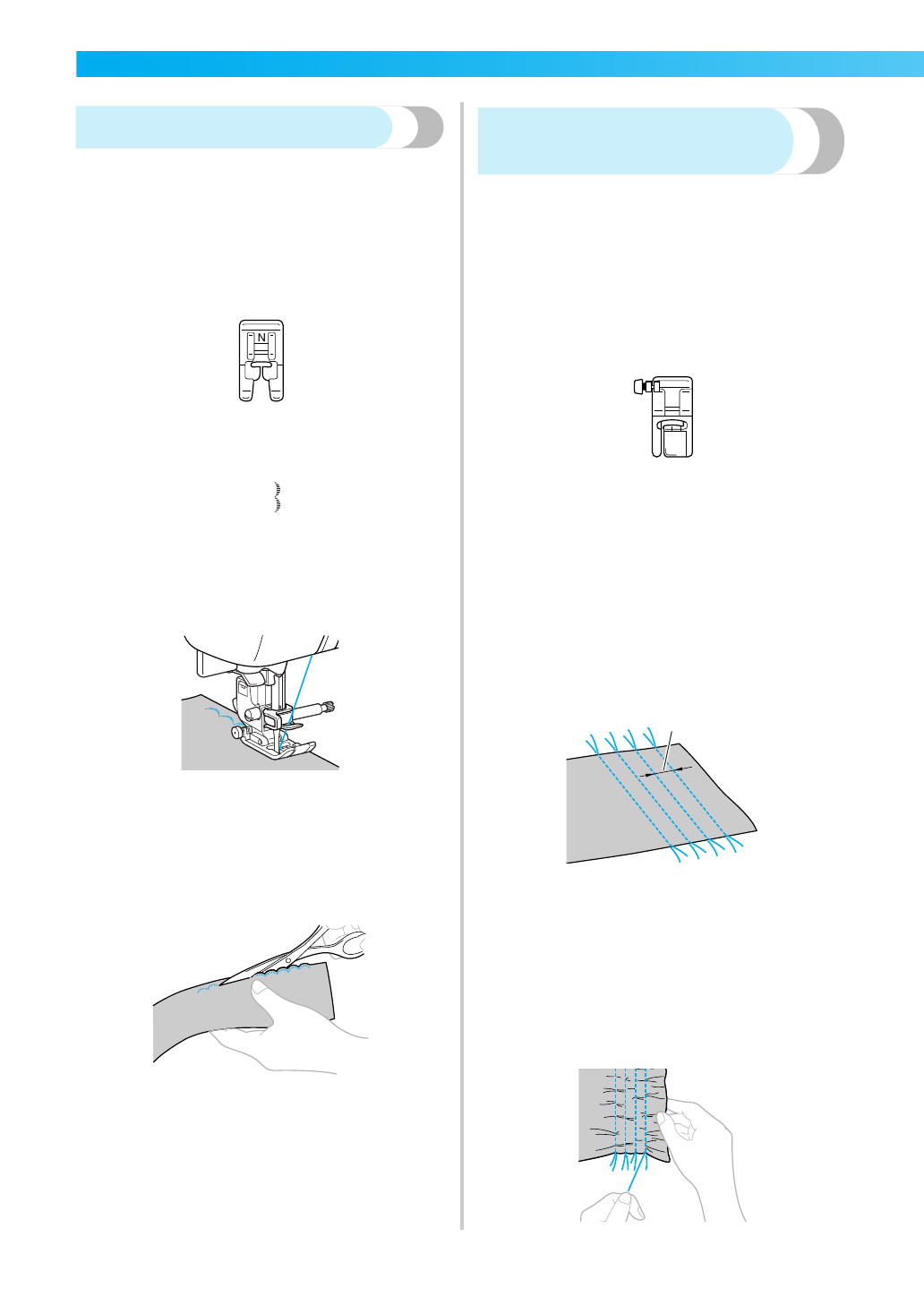 N