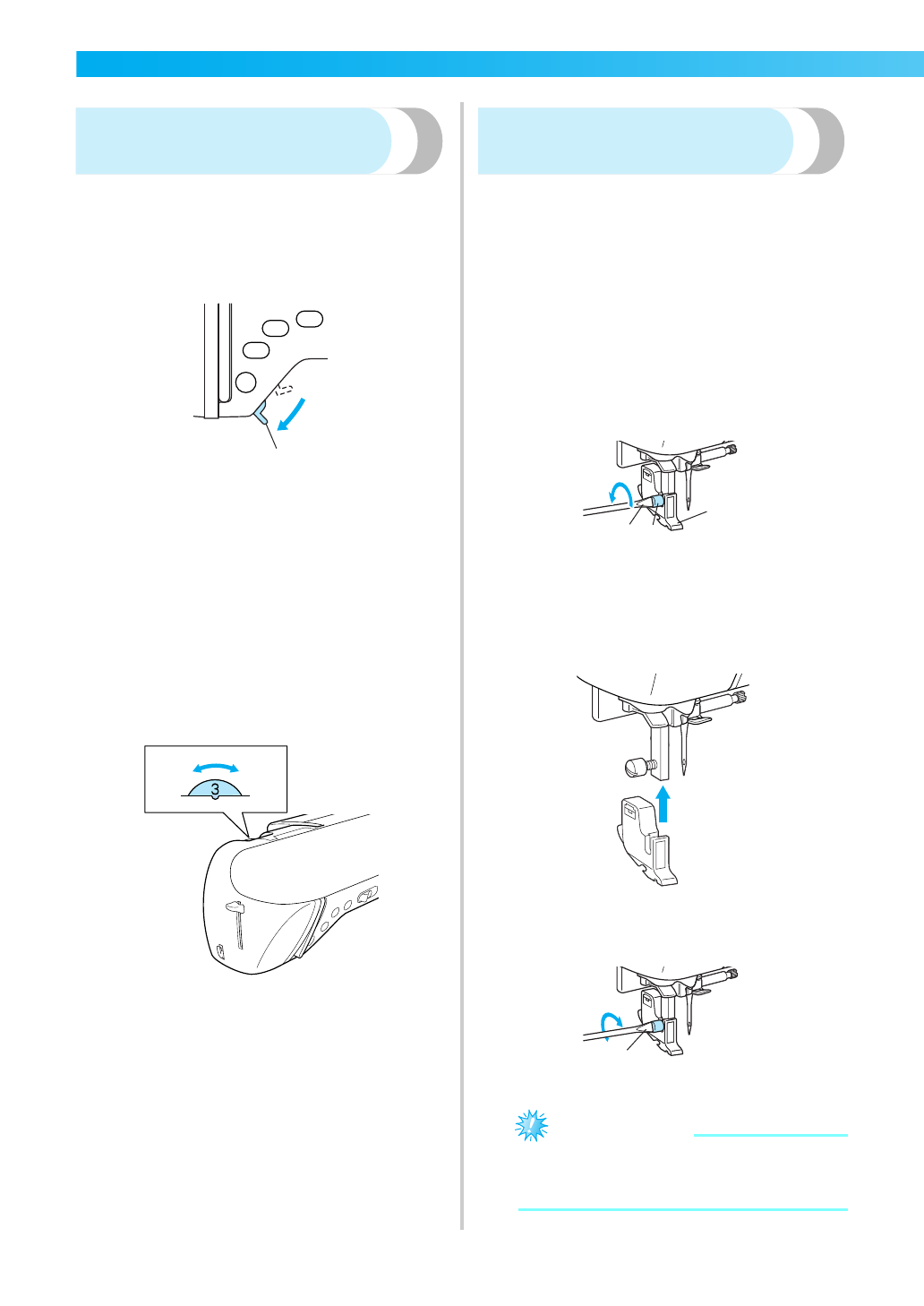 3