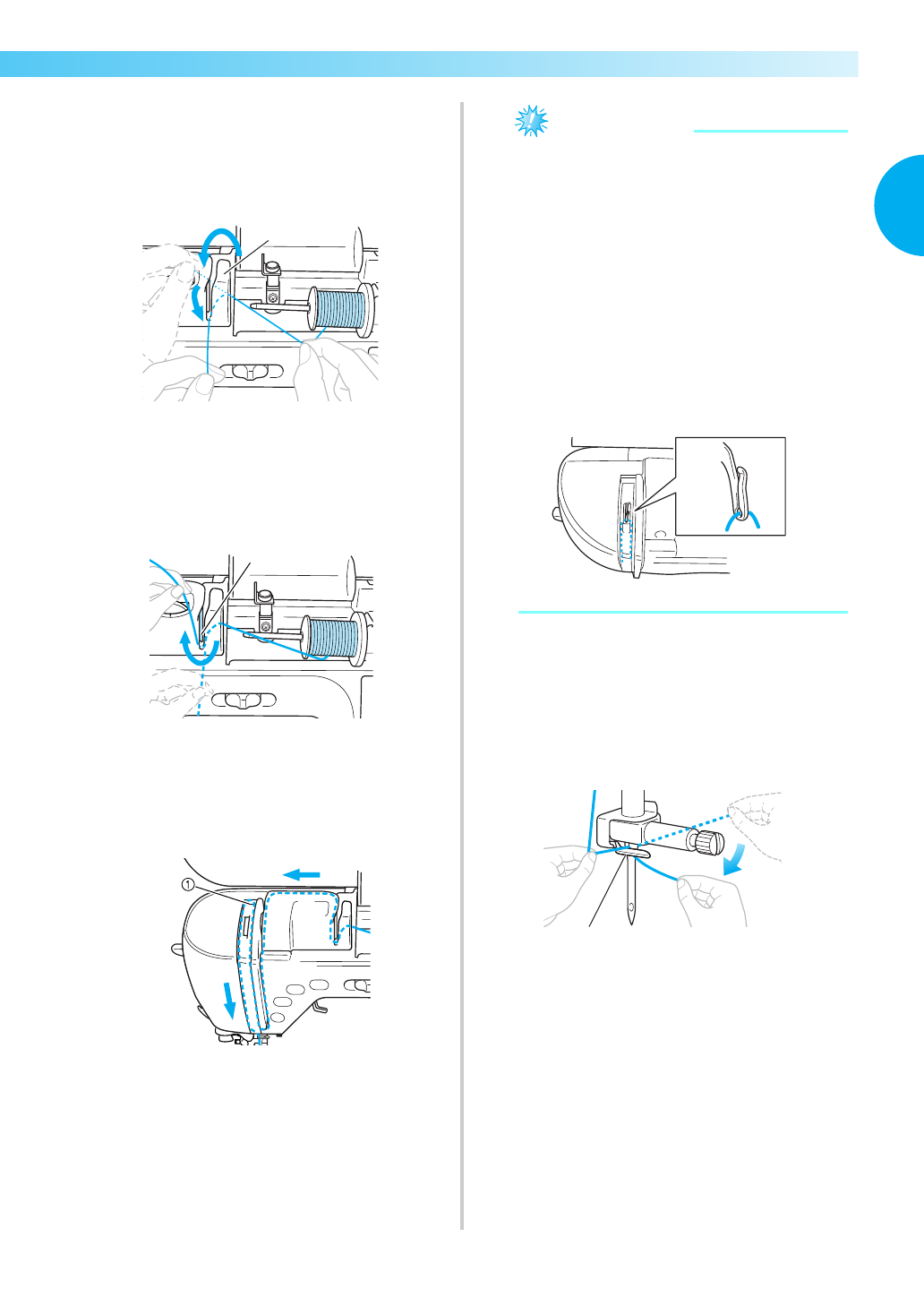 ①