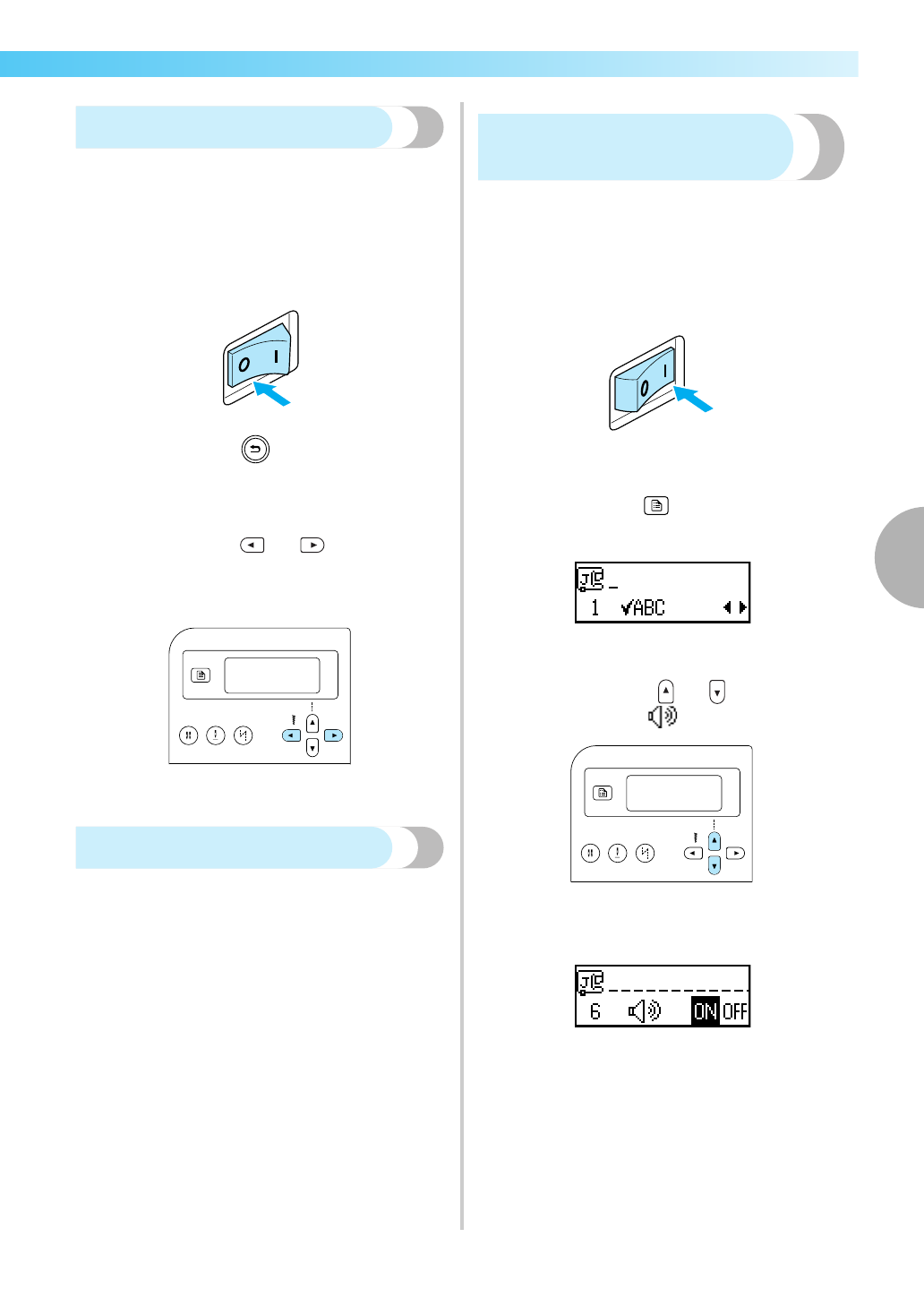 O I

O I

1 ✓ABC

6 ON OFF