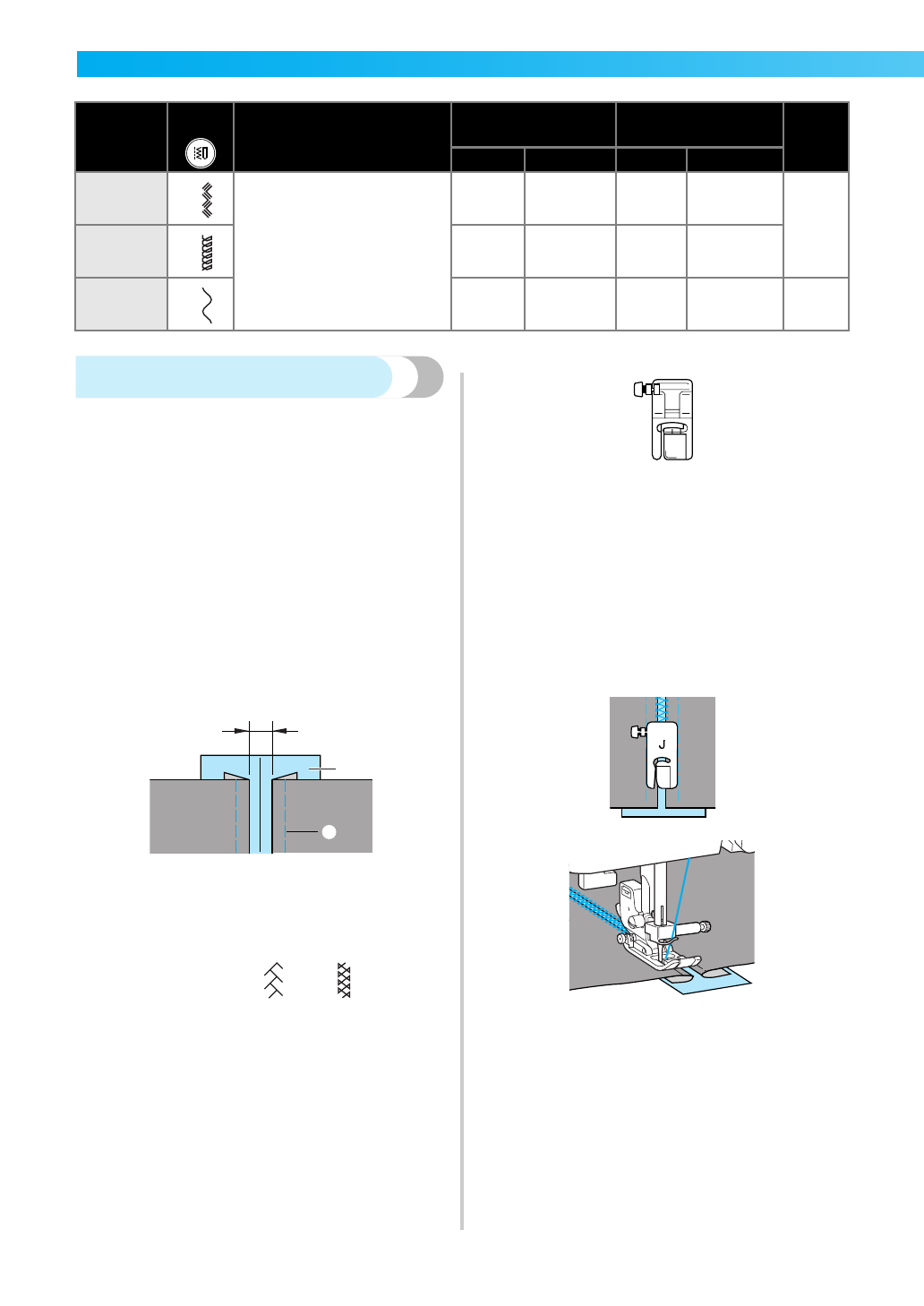 J