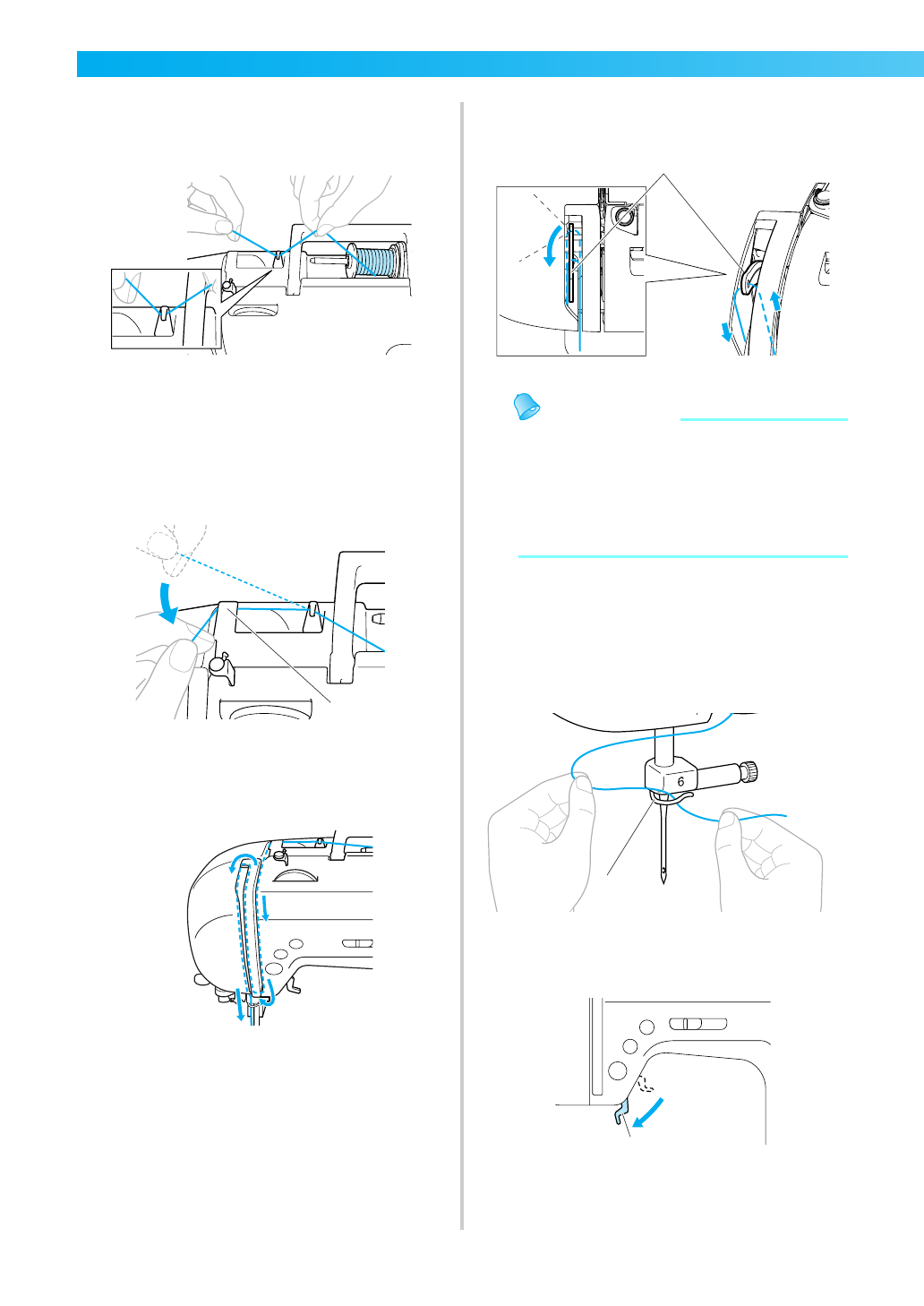 6