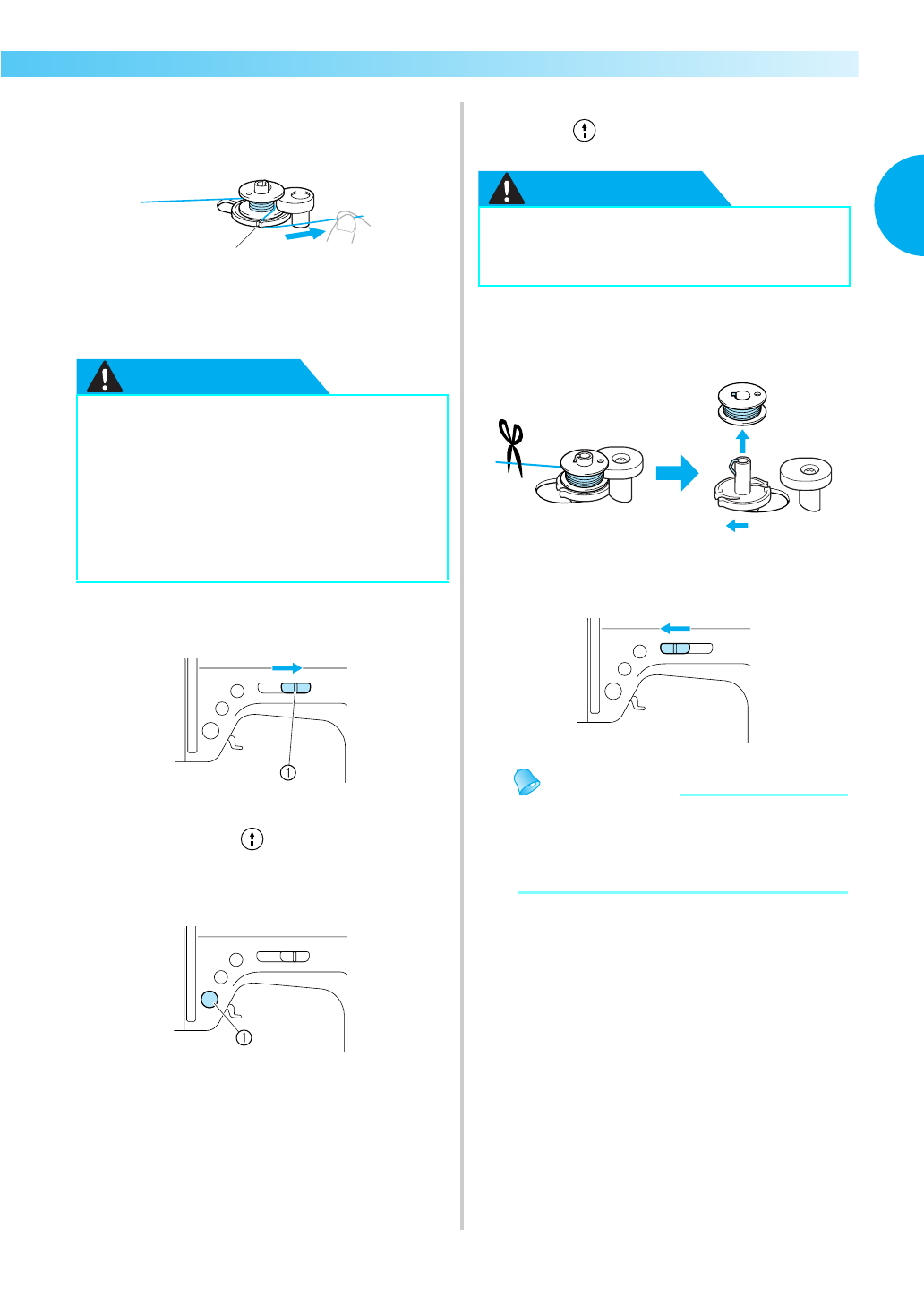 ①

①