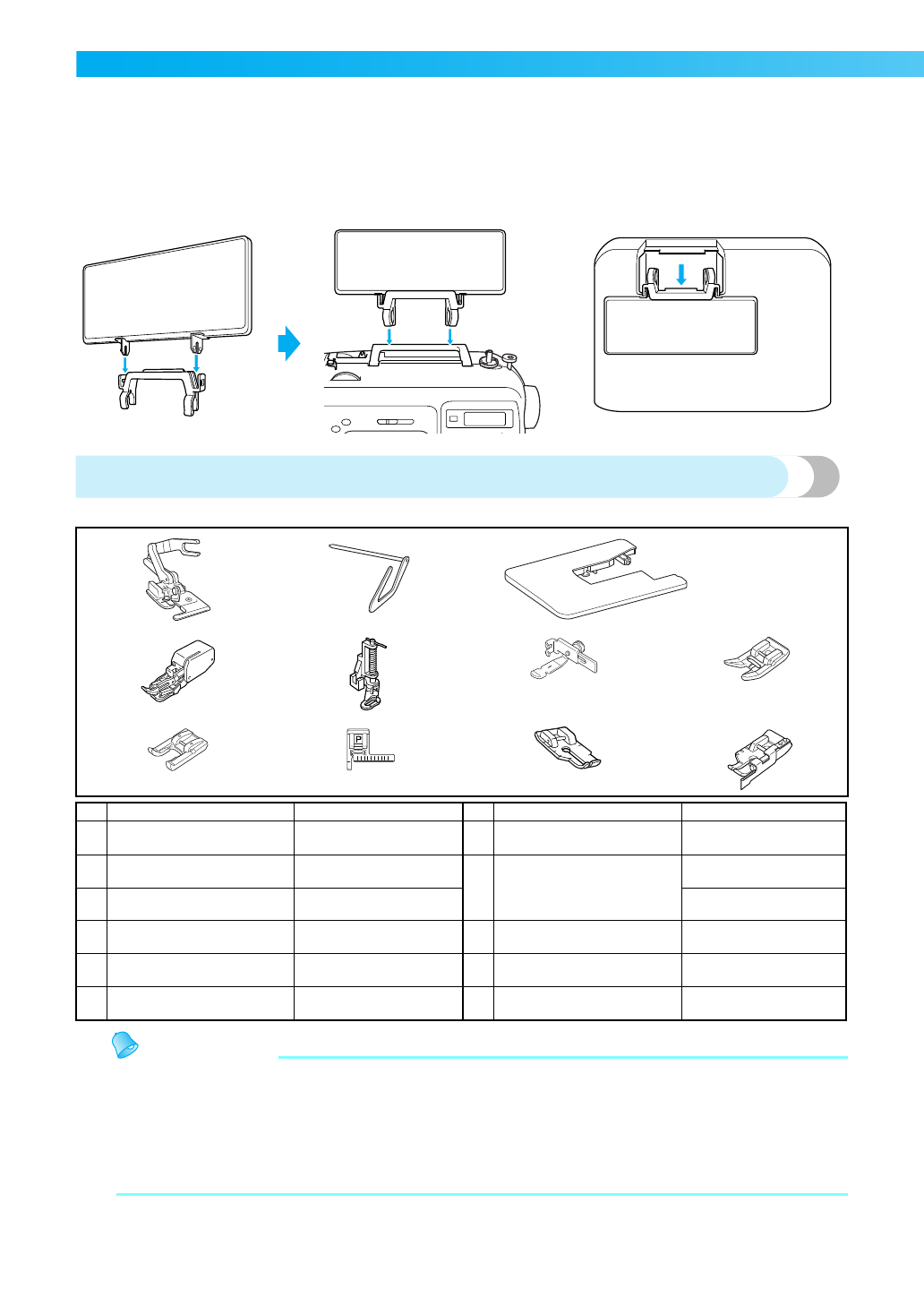 P