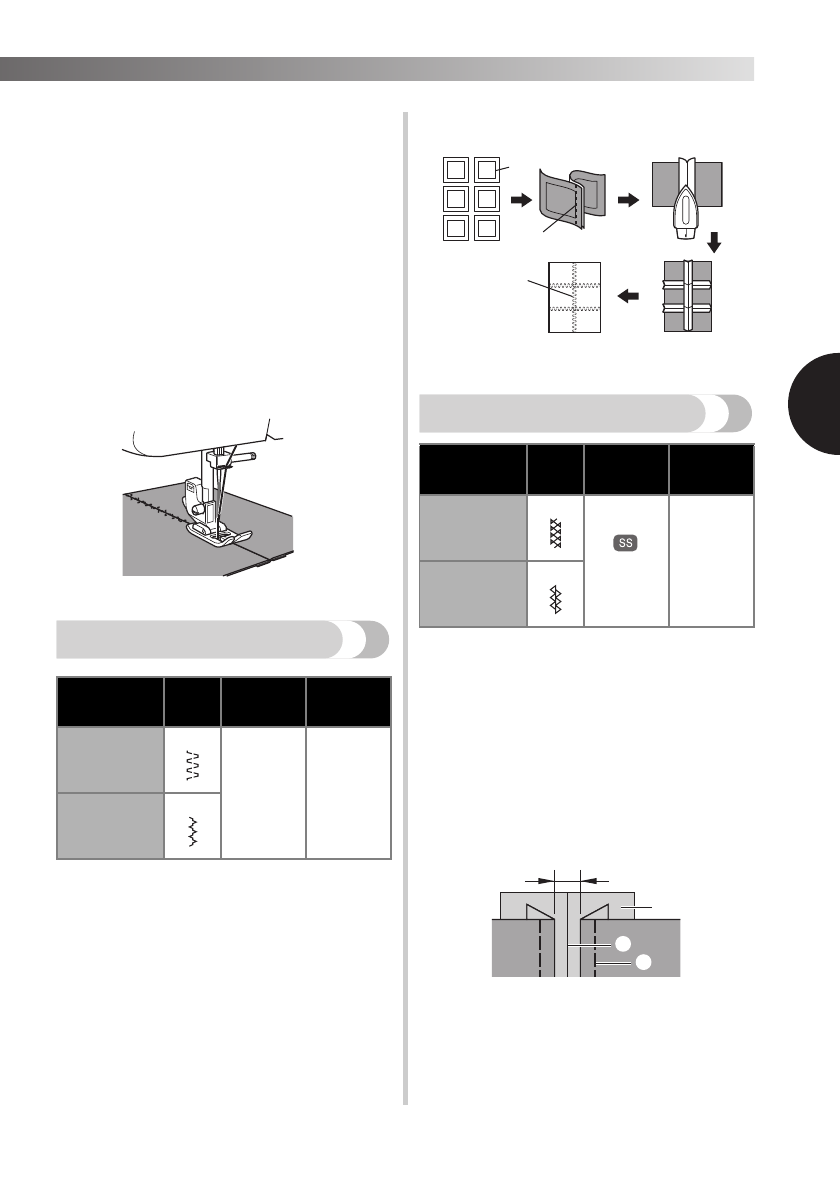 SS