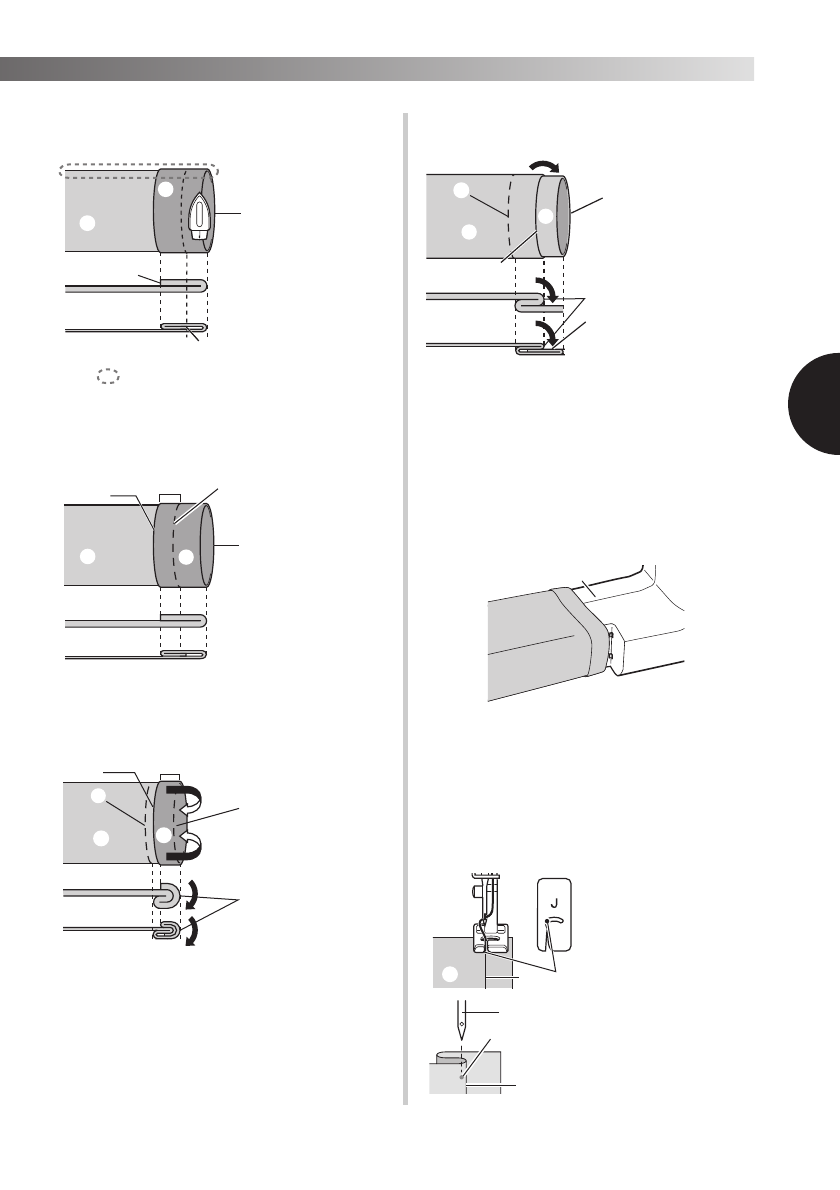 J