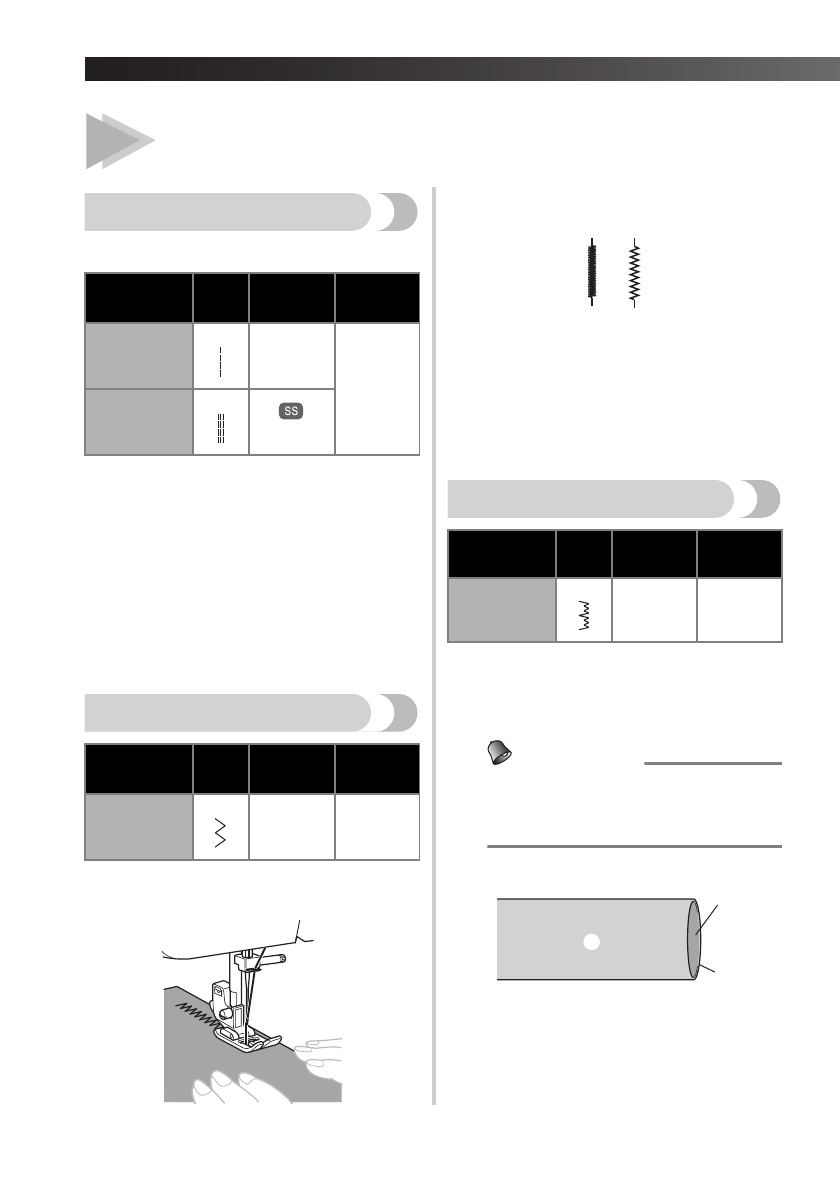 SS