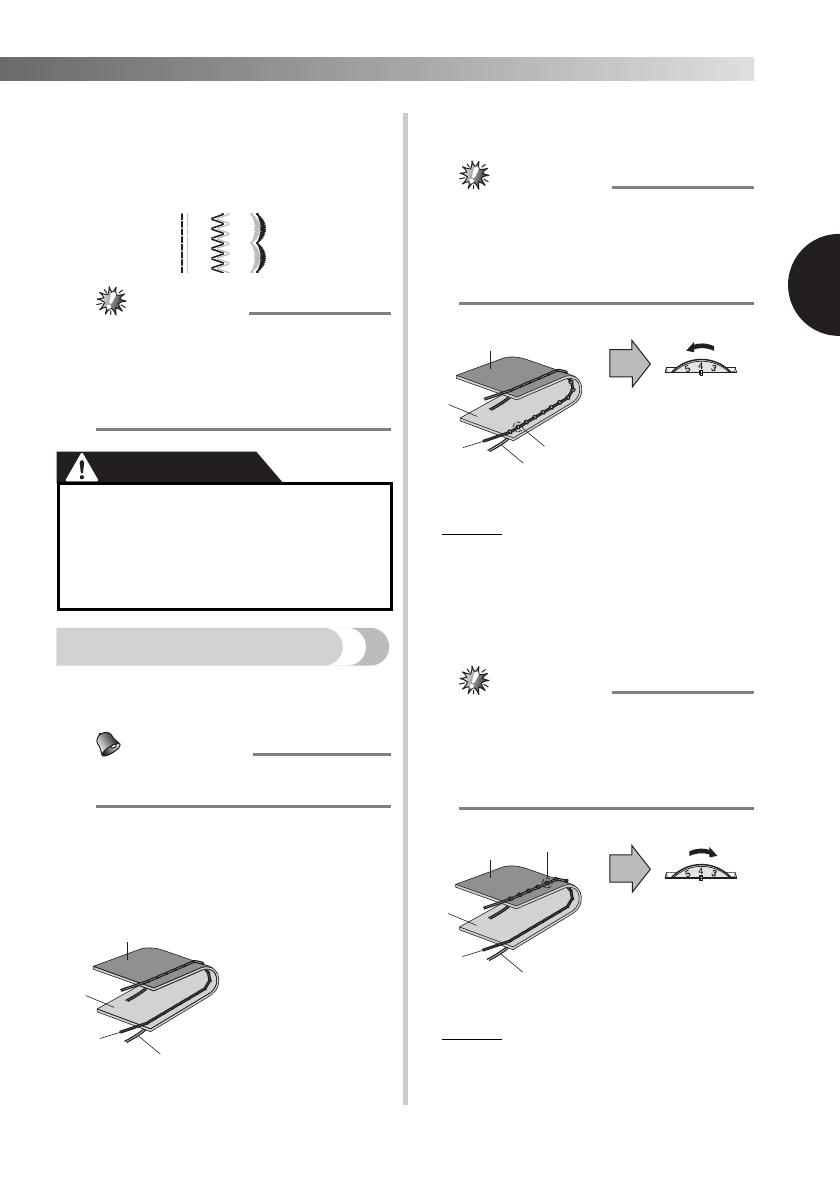 5 4 3

5 4 3