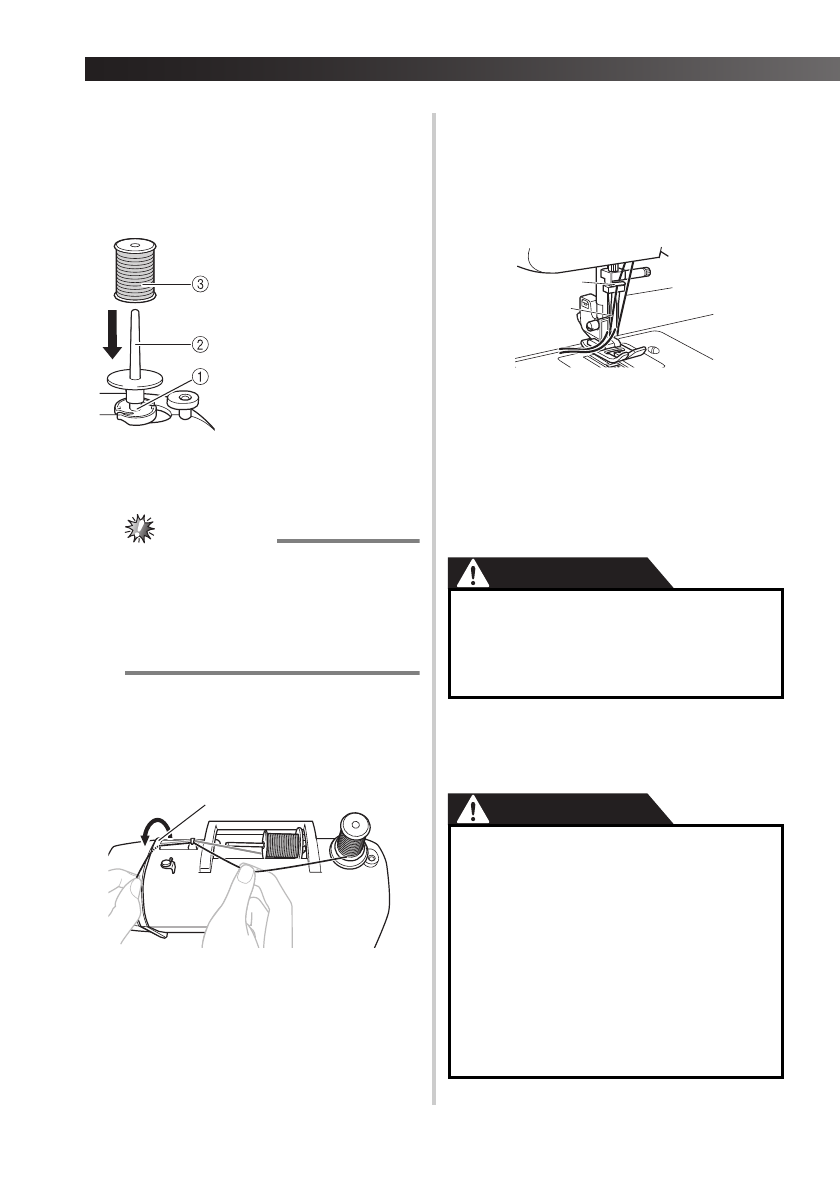 ③

②

①