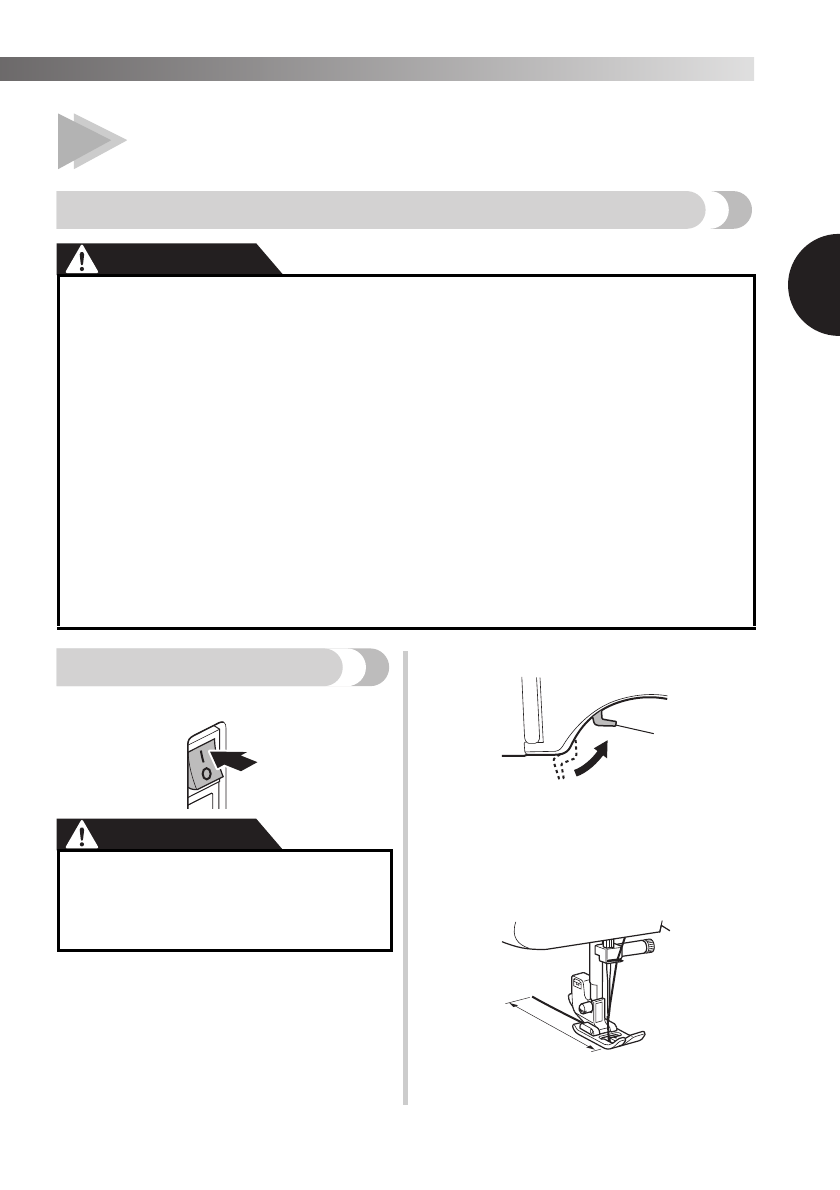 I
O