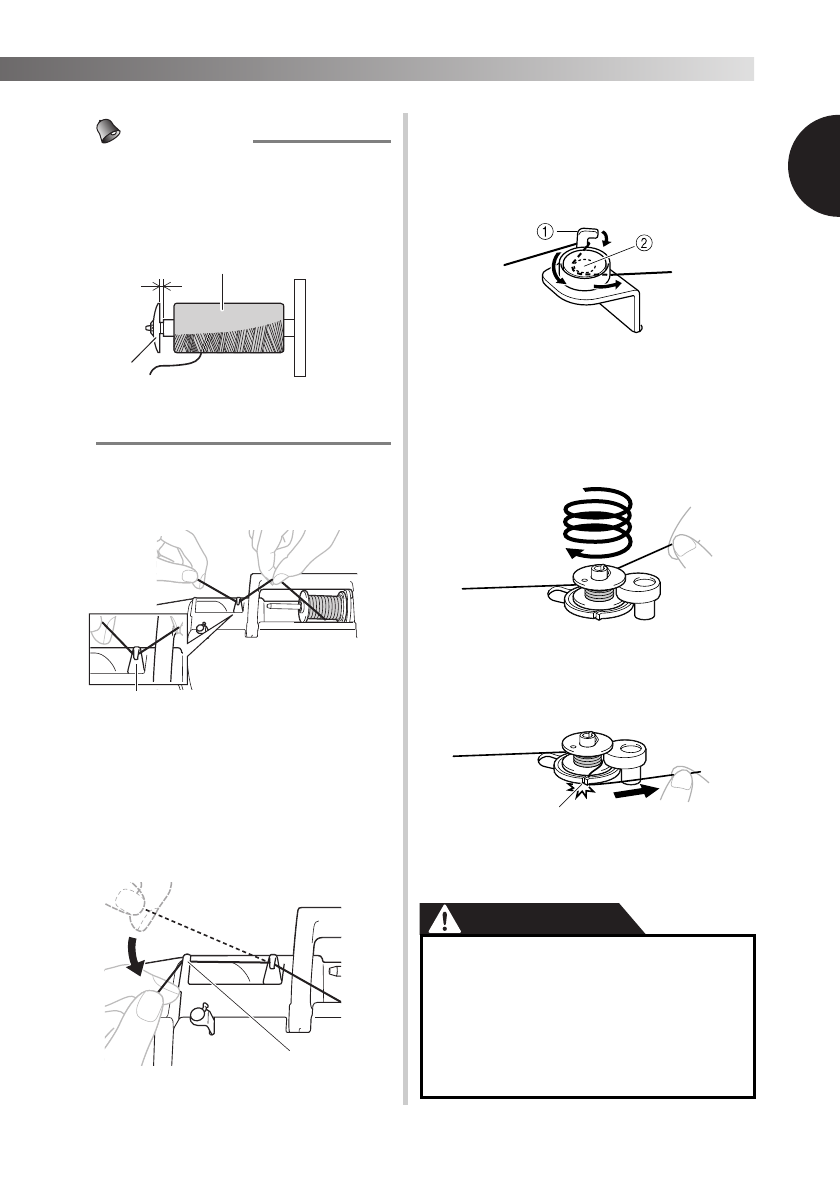 ①

②