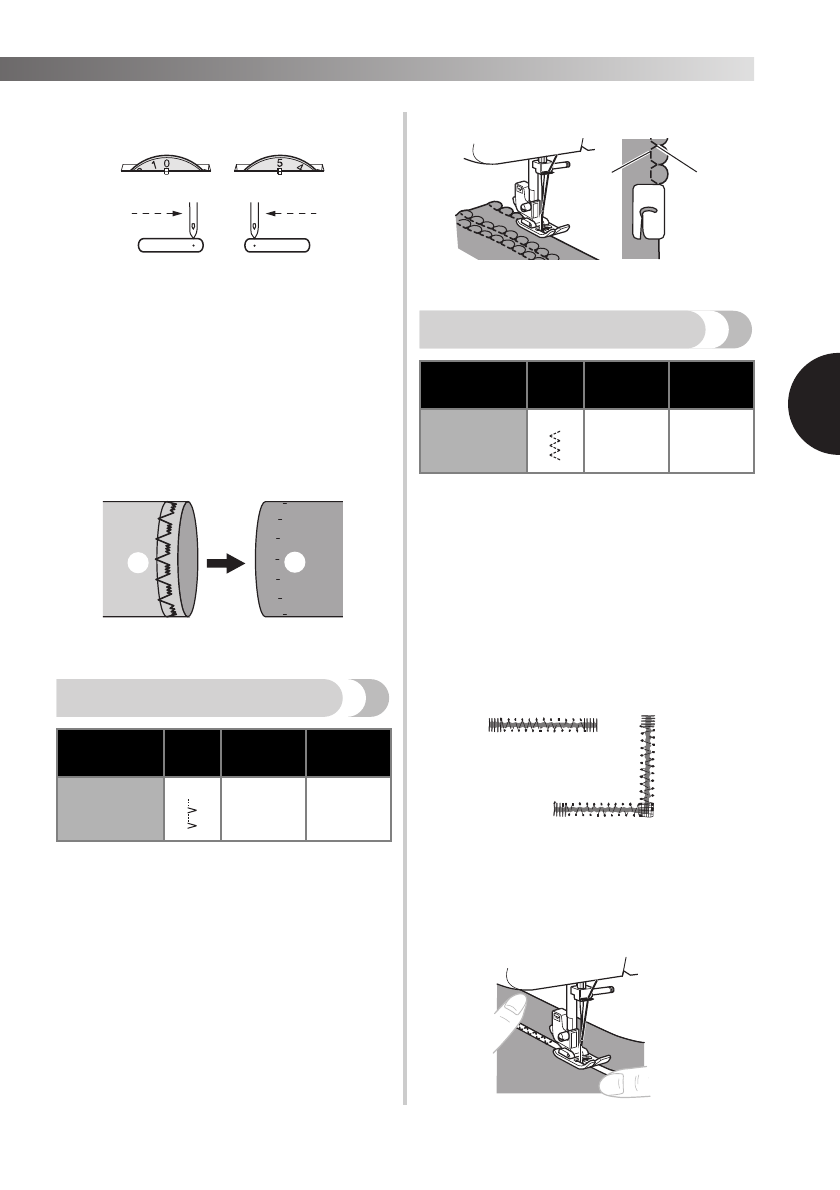 1 0

5 4