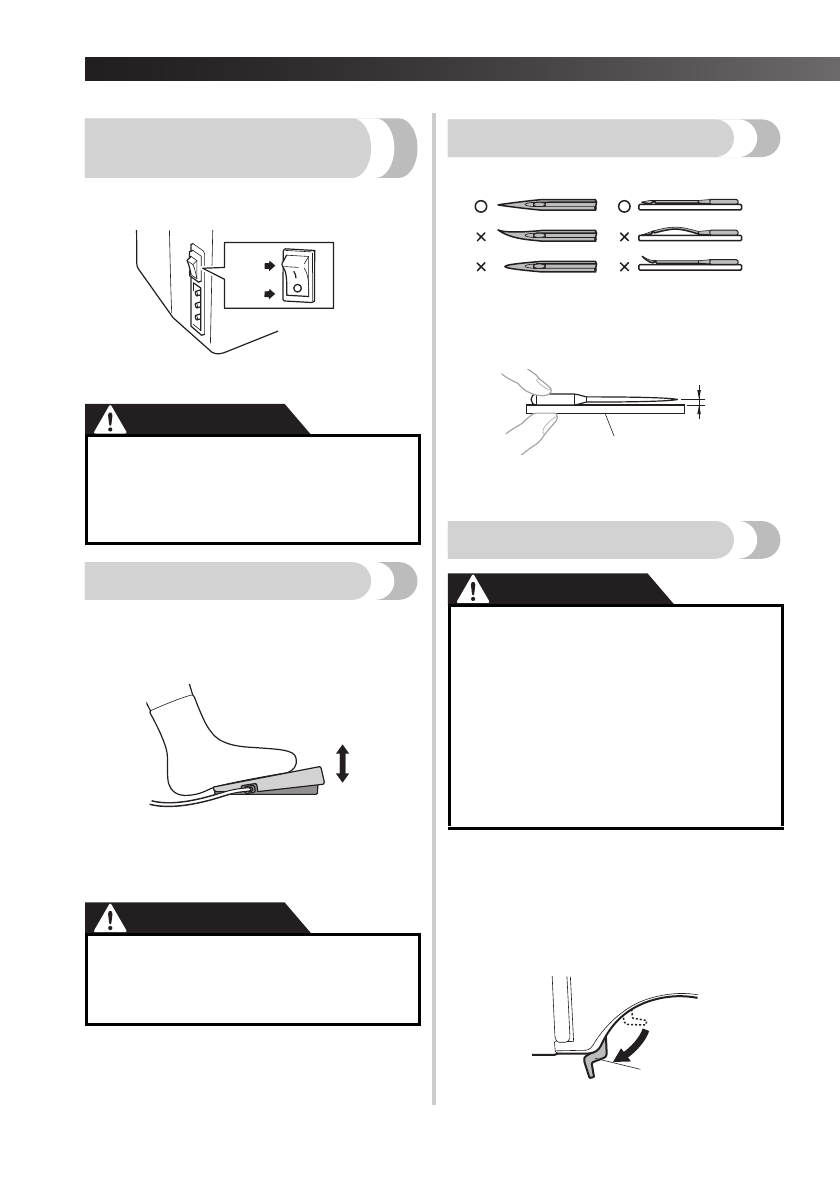 ○ ○
× ×
× ×