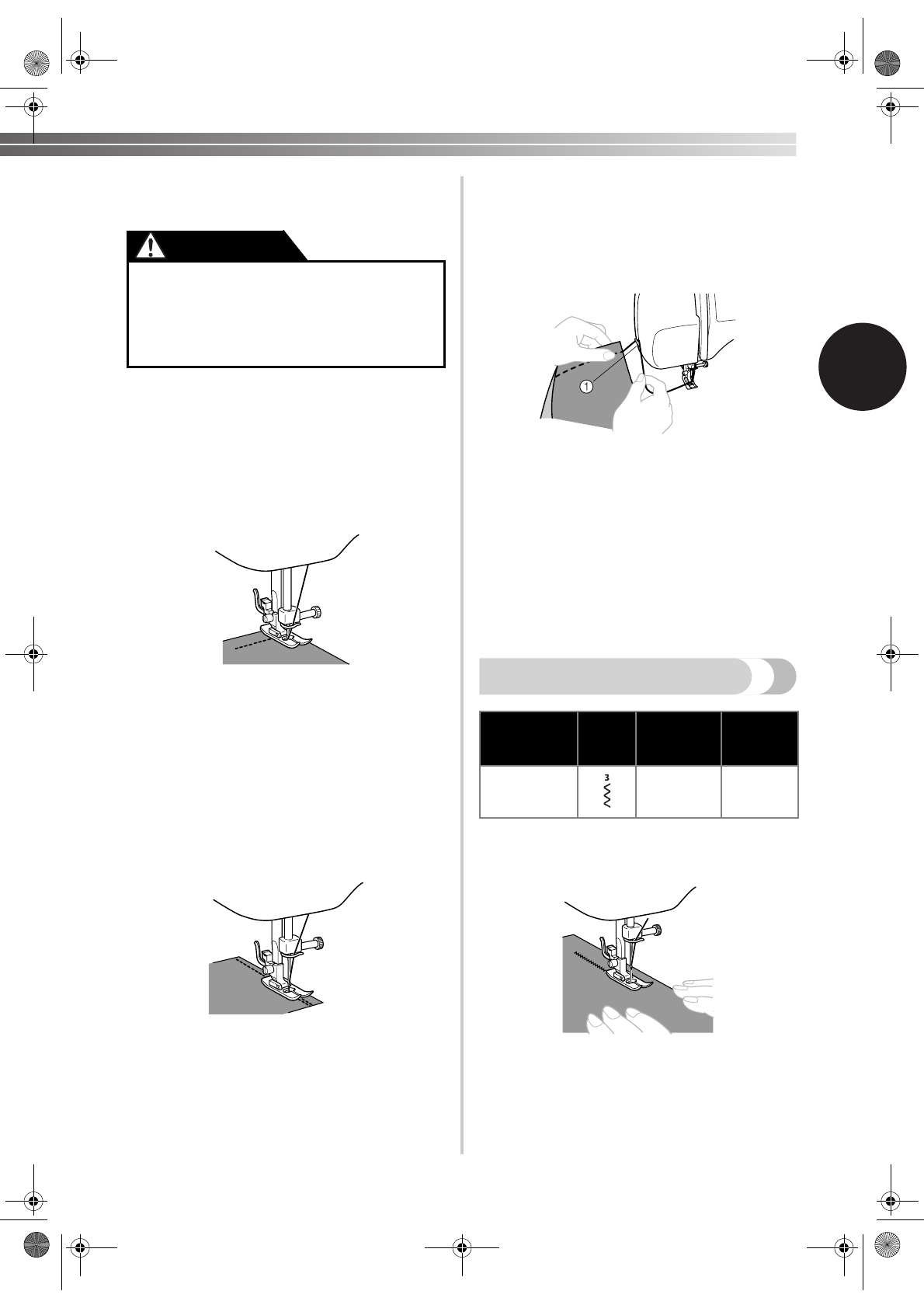 1

3