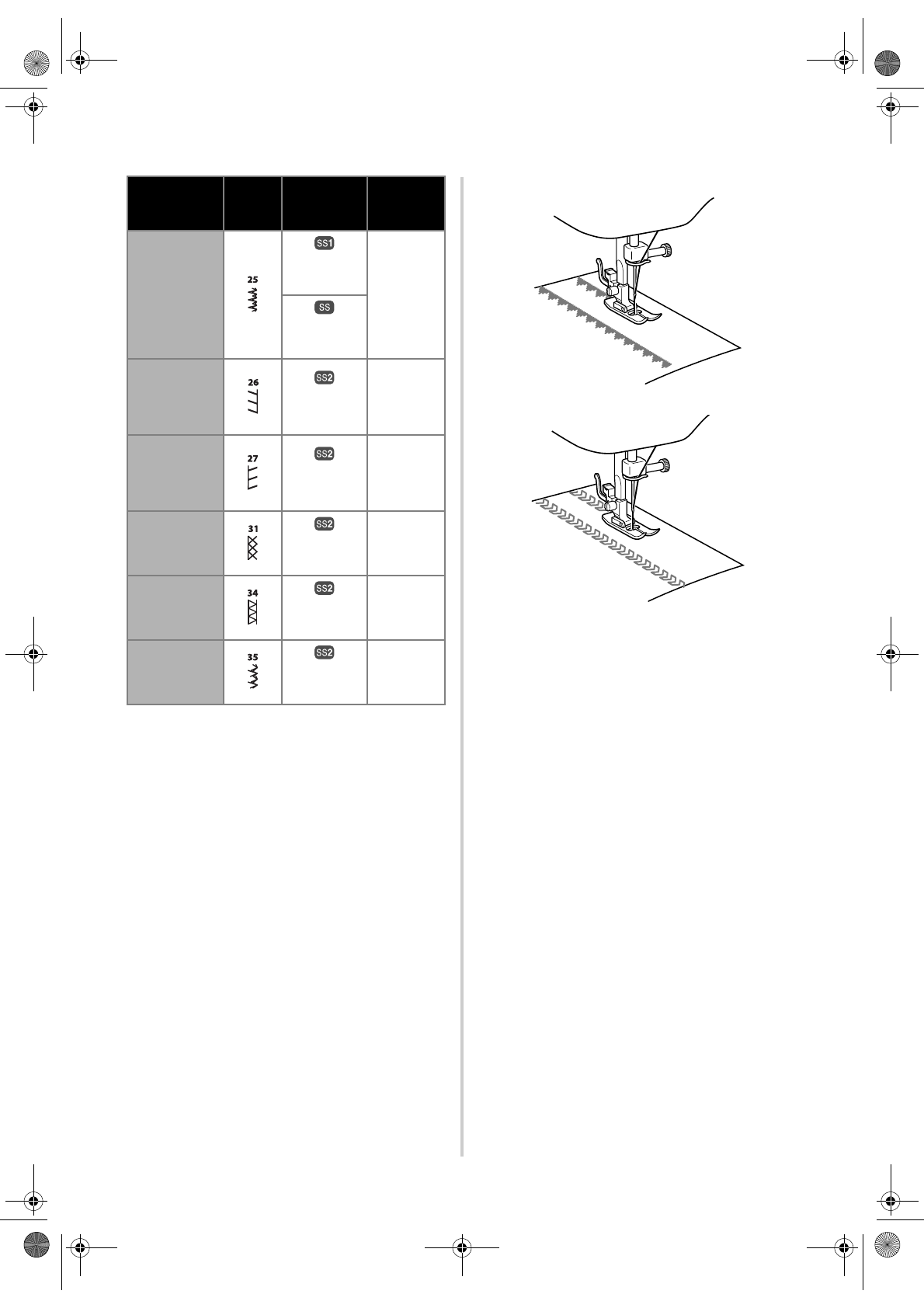 | | | | |
|---|---|---|---|
| | 25 | SS1 | |
| | | SS | |
| | 26 | SS2 | |
| | 27 | SS2 | |
| | 31 | SS2 | |
| | 34 | SS2 | |
| | 35 | SS2 | |