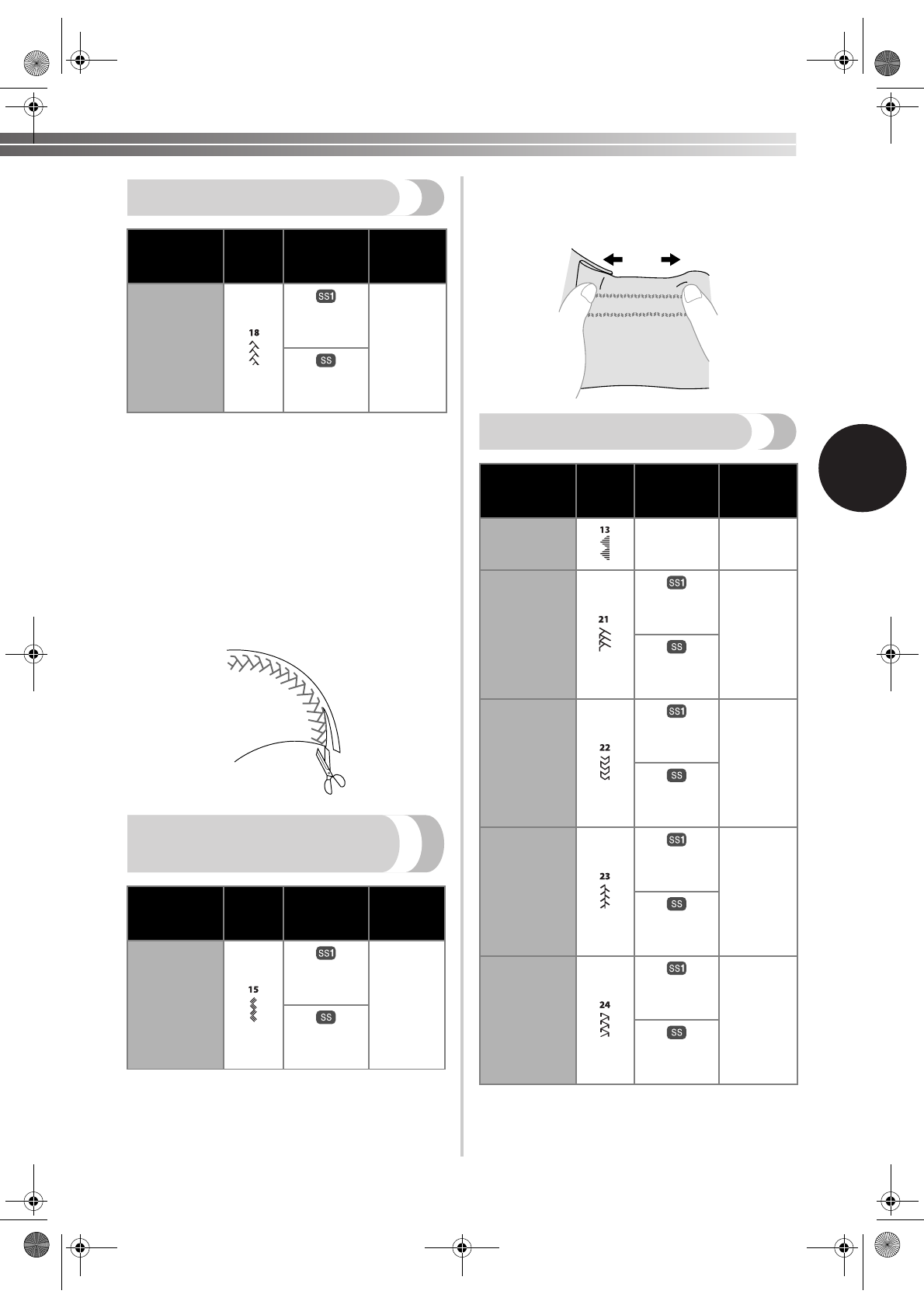 | | | | |
|---|---|---|---|
| | 18 | SS1 | |
| | | SS | |

| | | | |
|---|---|---|---|
| | 15 | SS1 | |
| | | SS | |

| | | | |
|---|---|---|---|
| | 13 | | |
| | 21 | SS1 | |
| | | SS | |
| | 22 | SS1 | |
| | | SS | |
| | 23 | SS1 | |
| | | SS | |
| | 24 | SS1 | |
| | | SS | |