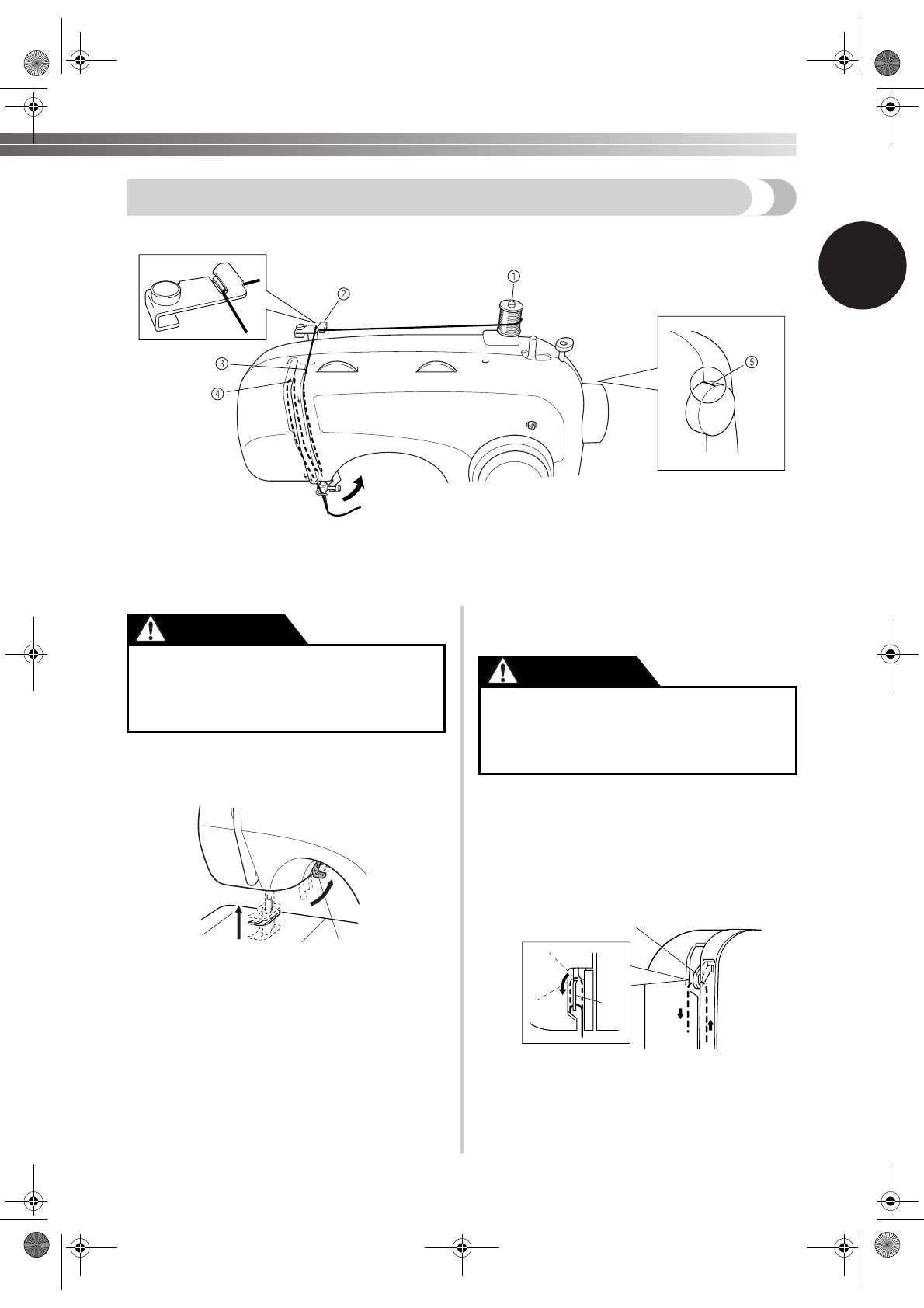 ①
②
③
④
⑤