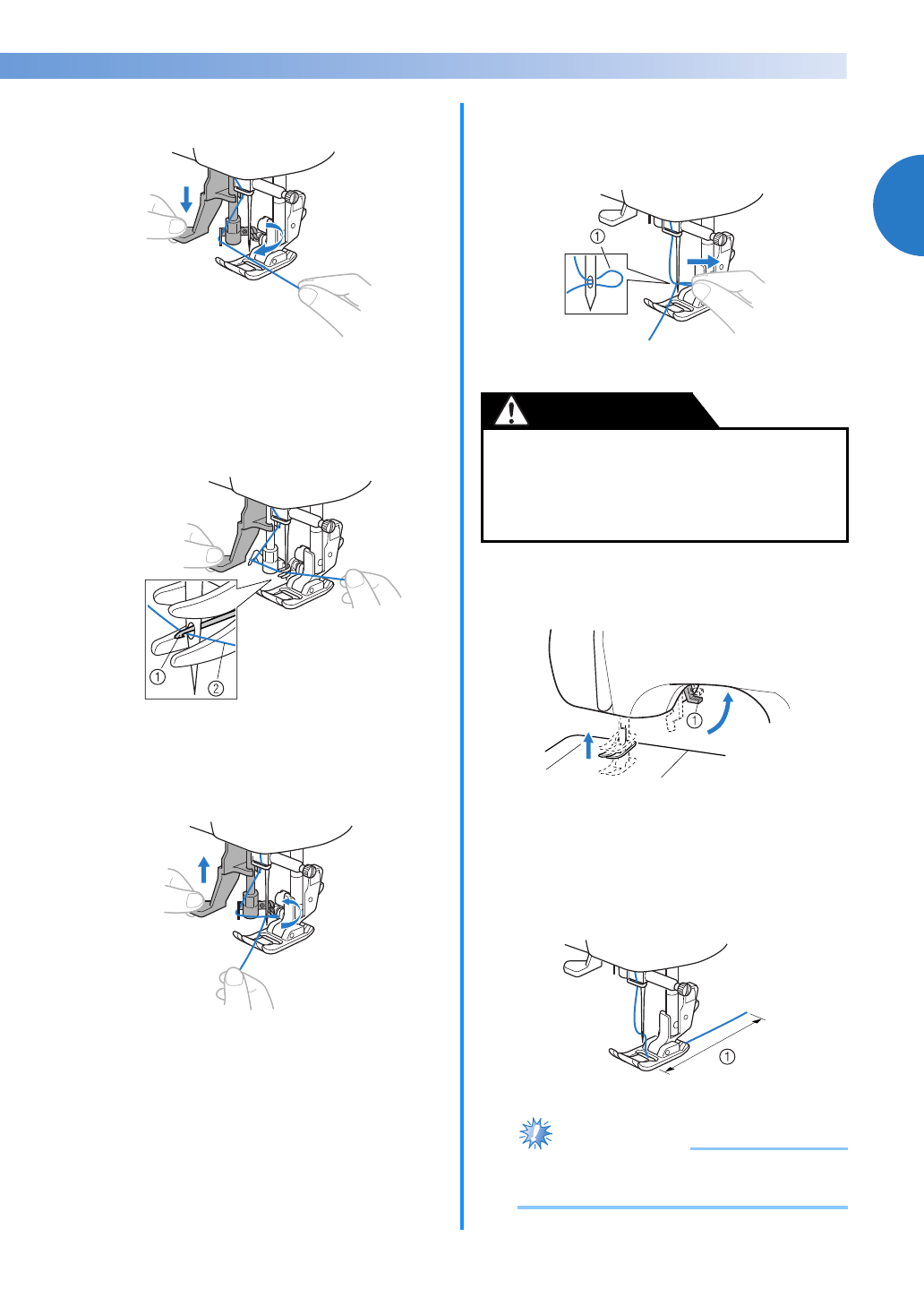 ①

①
②

①

①