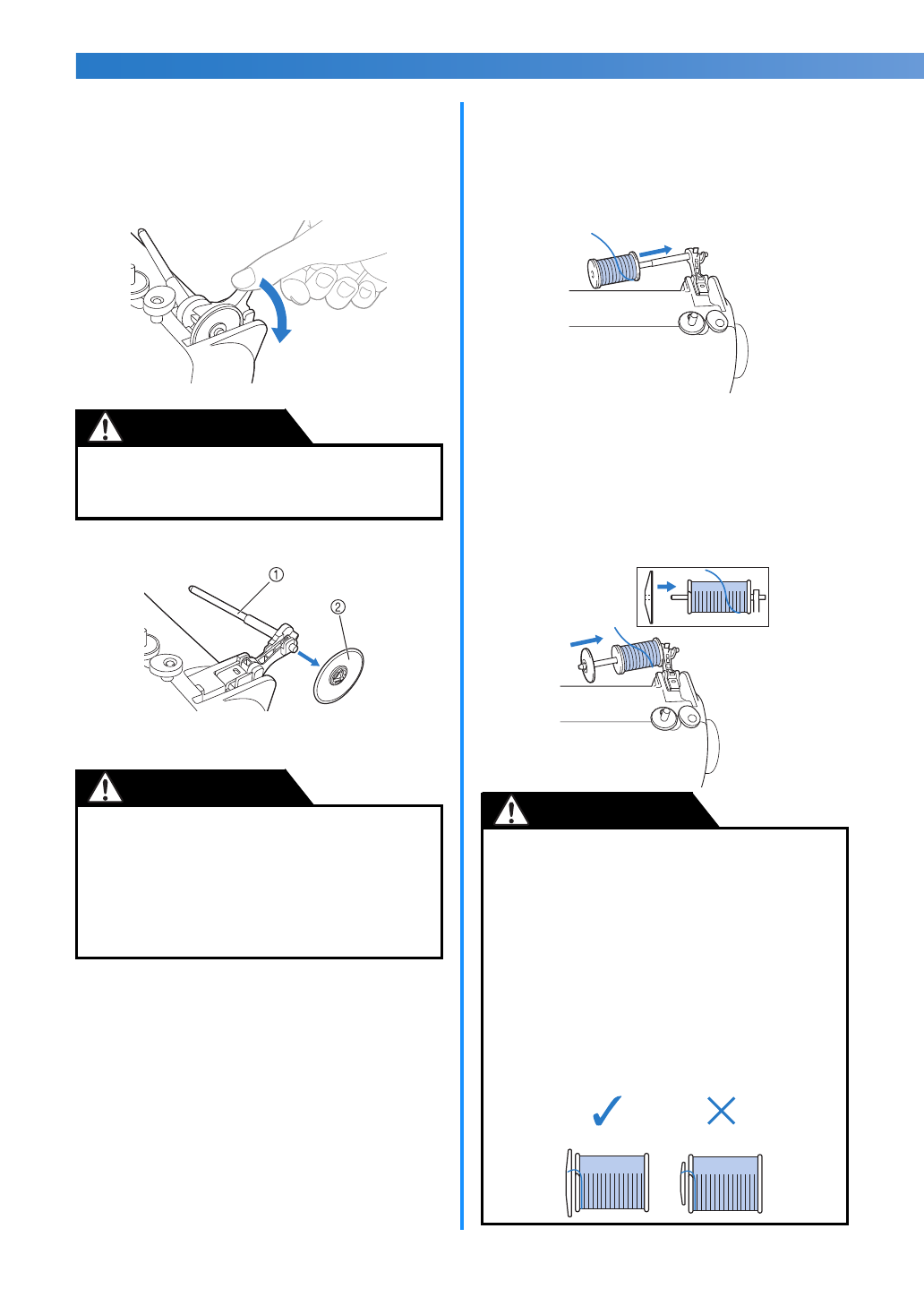 ①

②