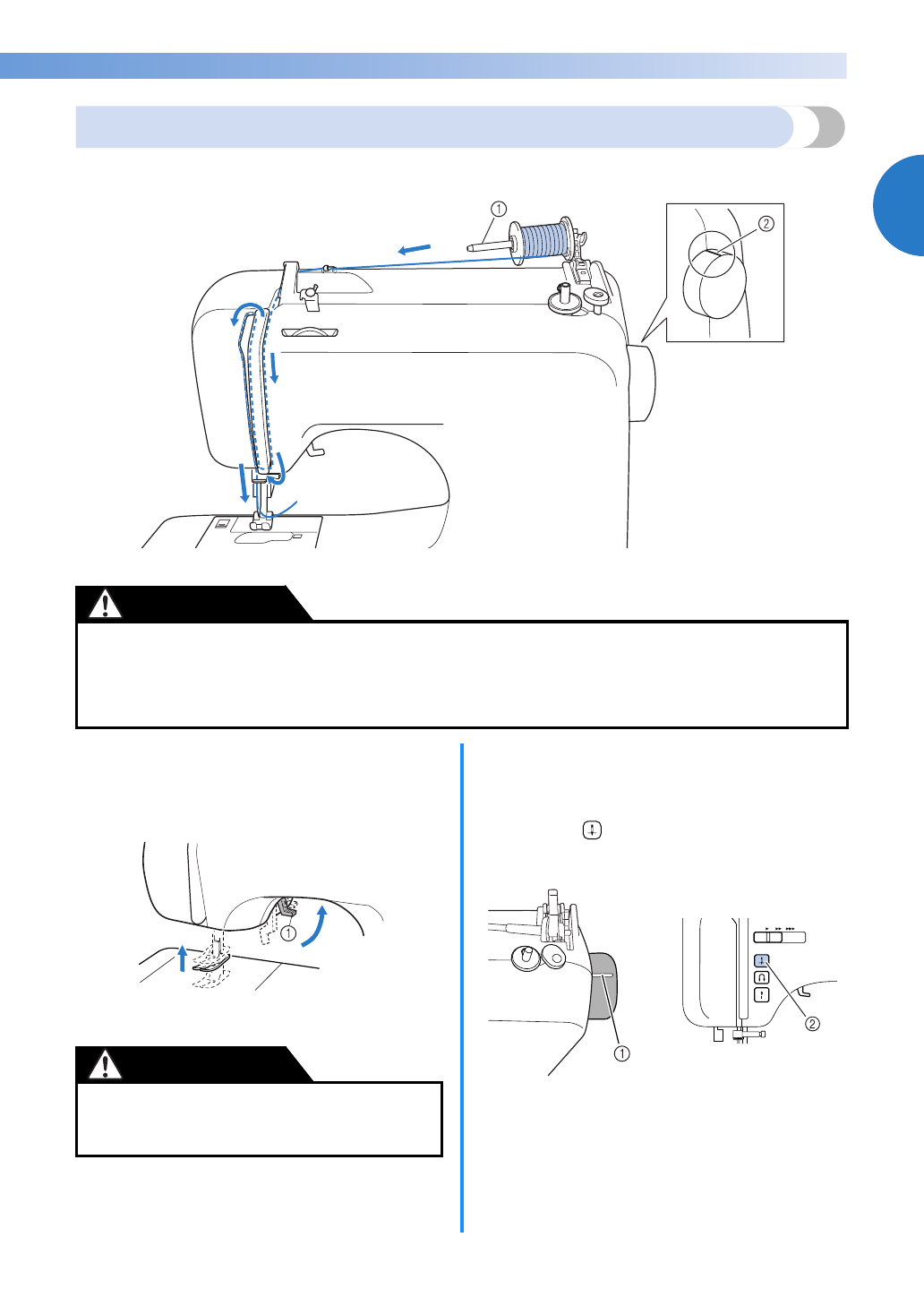 ①
②
①
①
②