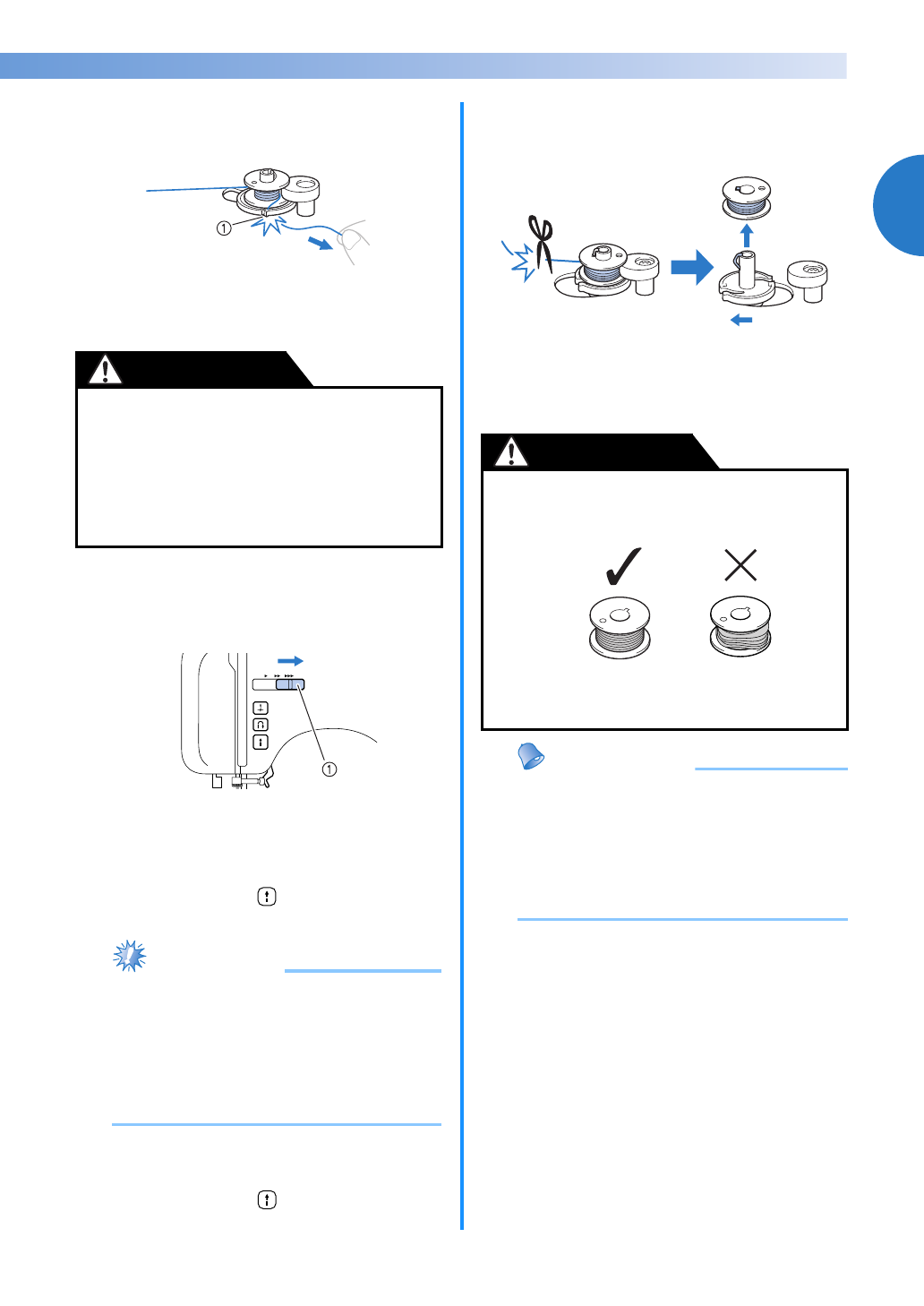 ①

①