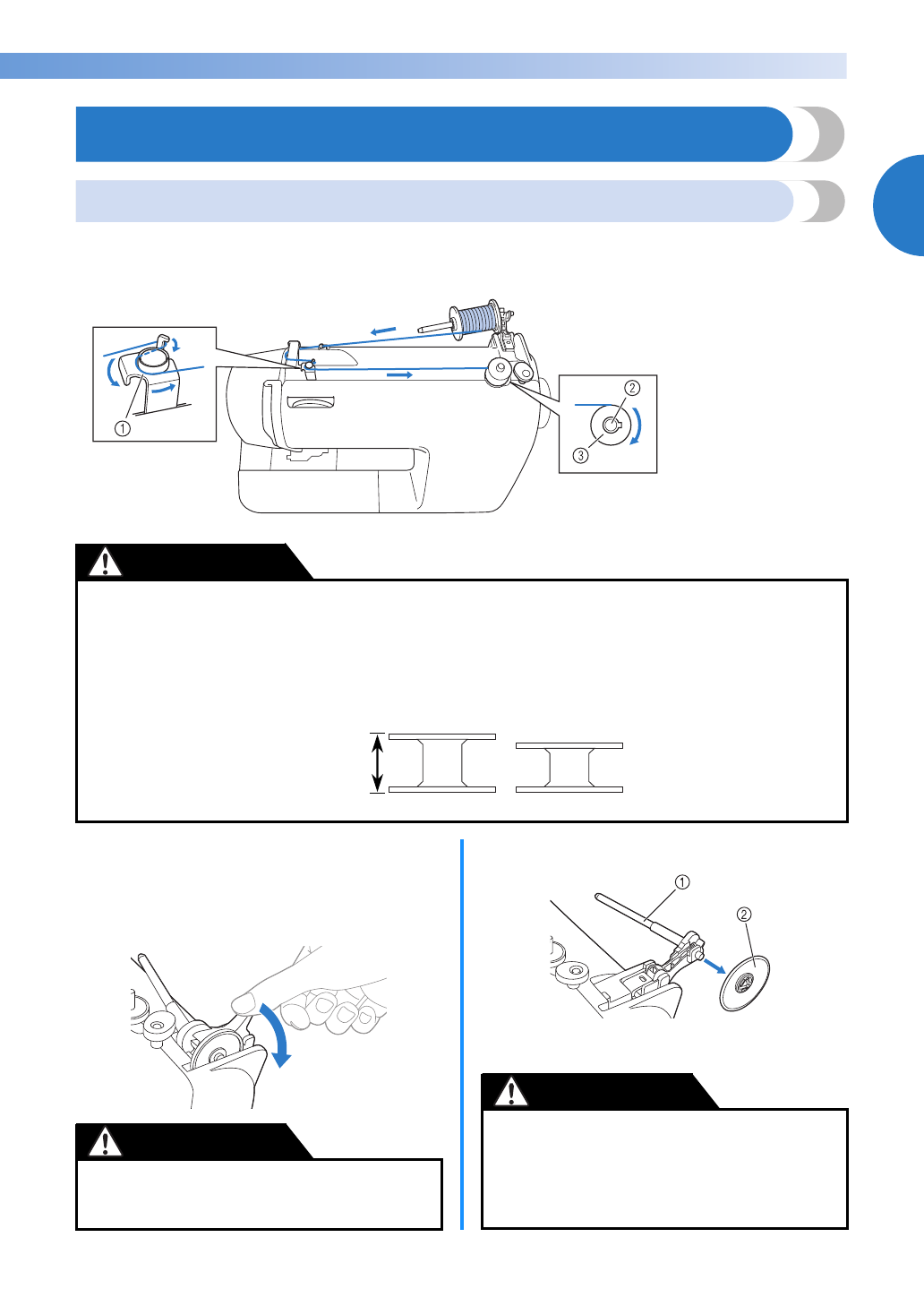 ①

②

③

①

②