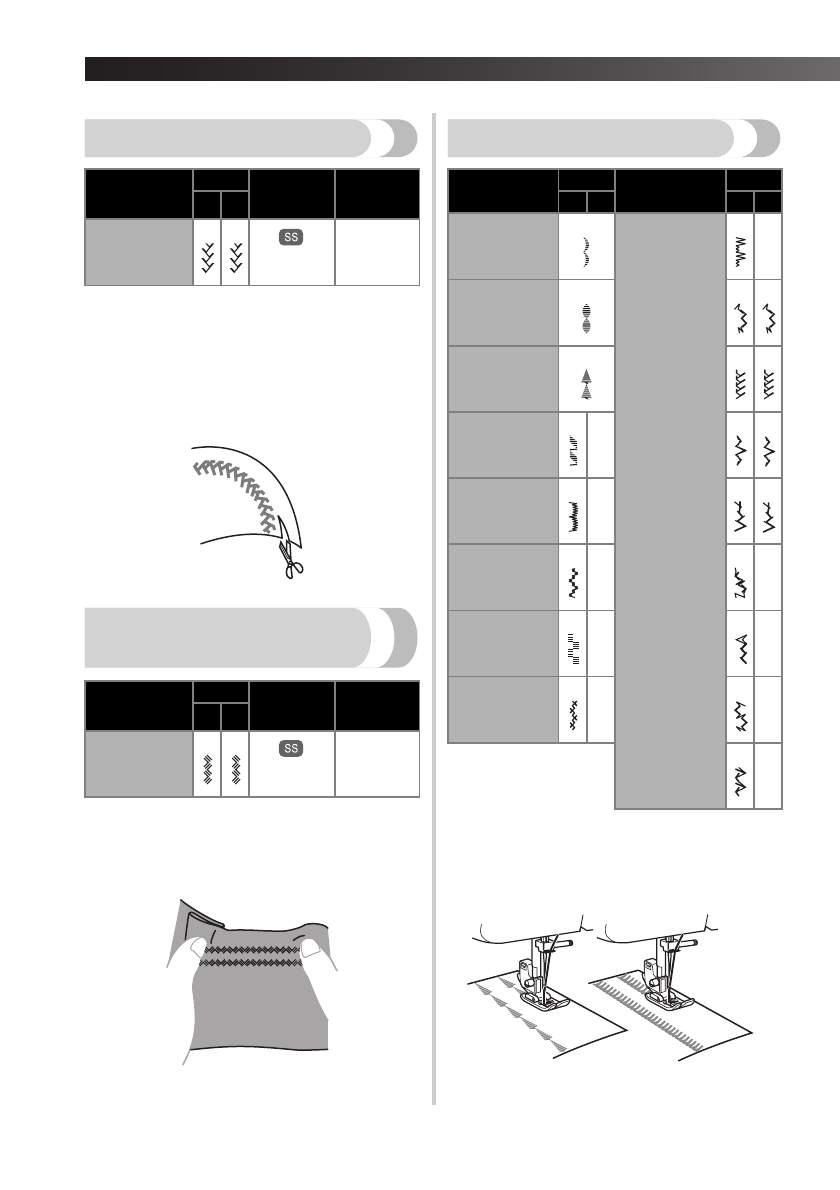 SS

SS